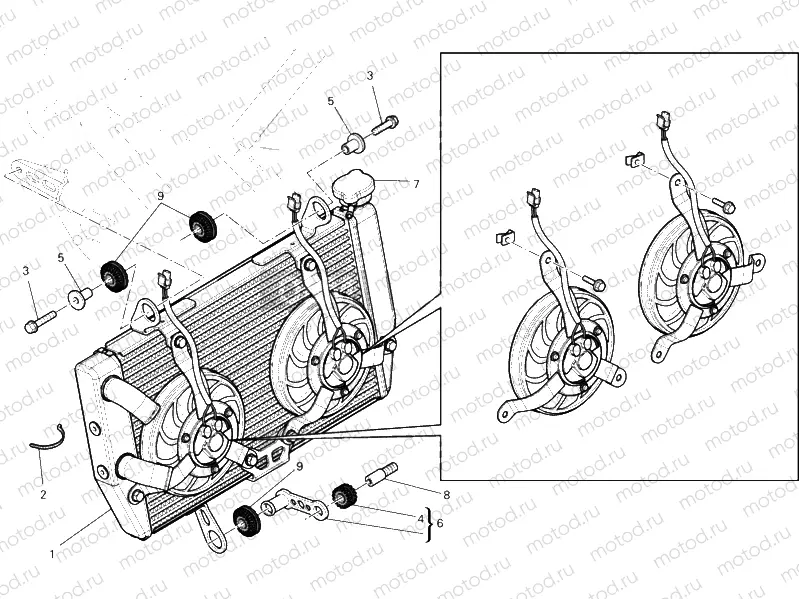 motod.ru

3
5
7
9
5
3
2
1
9
8
4
6