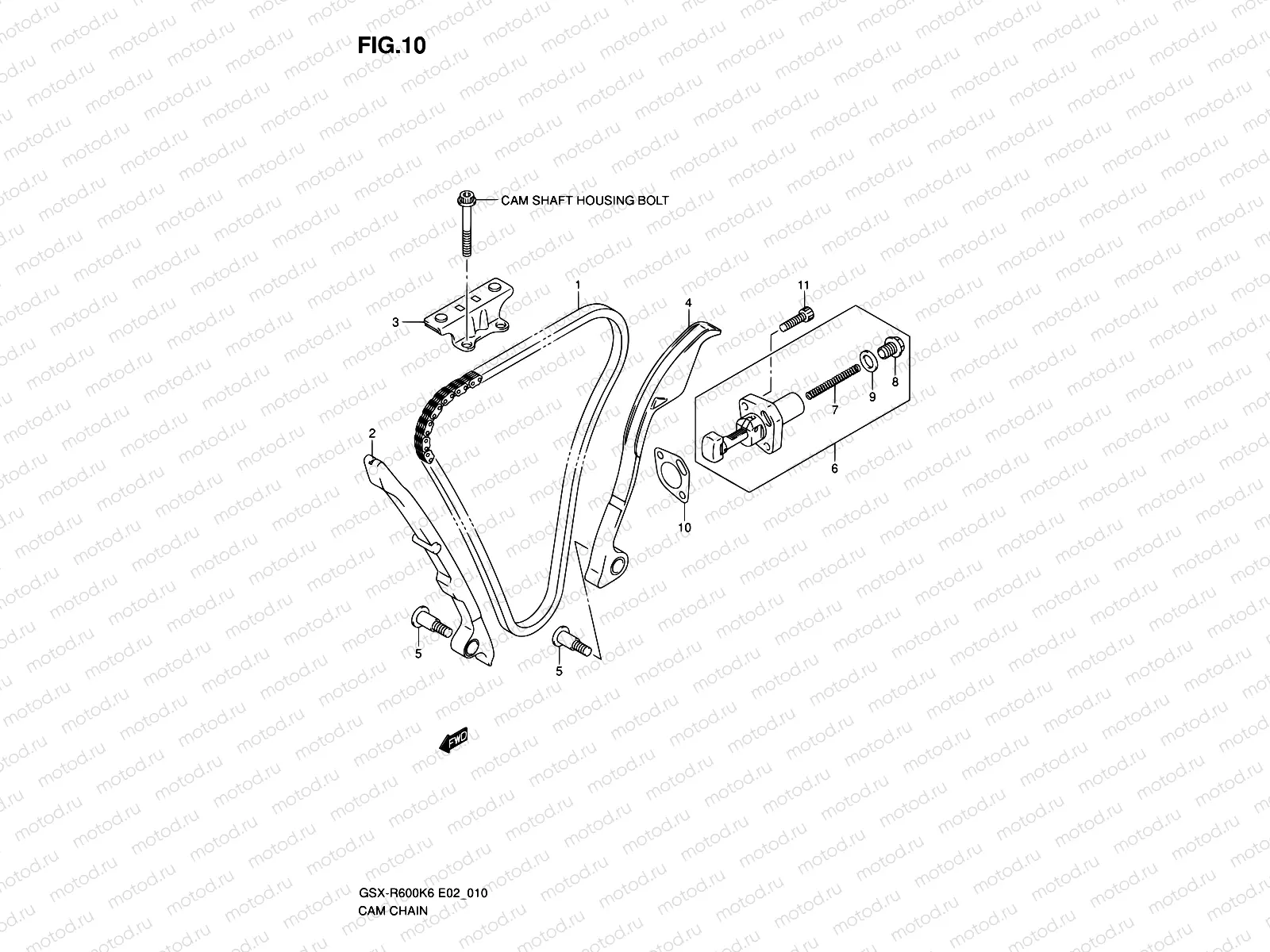 FIG.10

CAM SHAFT HOUSING BOLT

1
2
3
4
5
5
6
7
8
9
10
11

FWD

GSX-R600K6 E02_010
CAM CHAIN

motod.ru