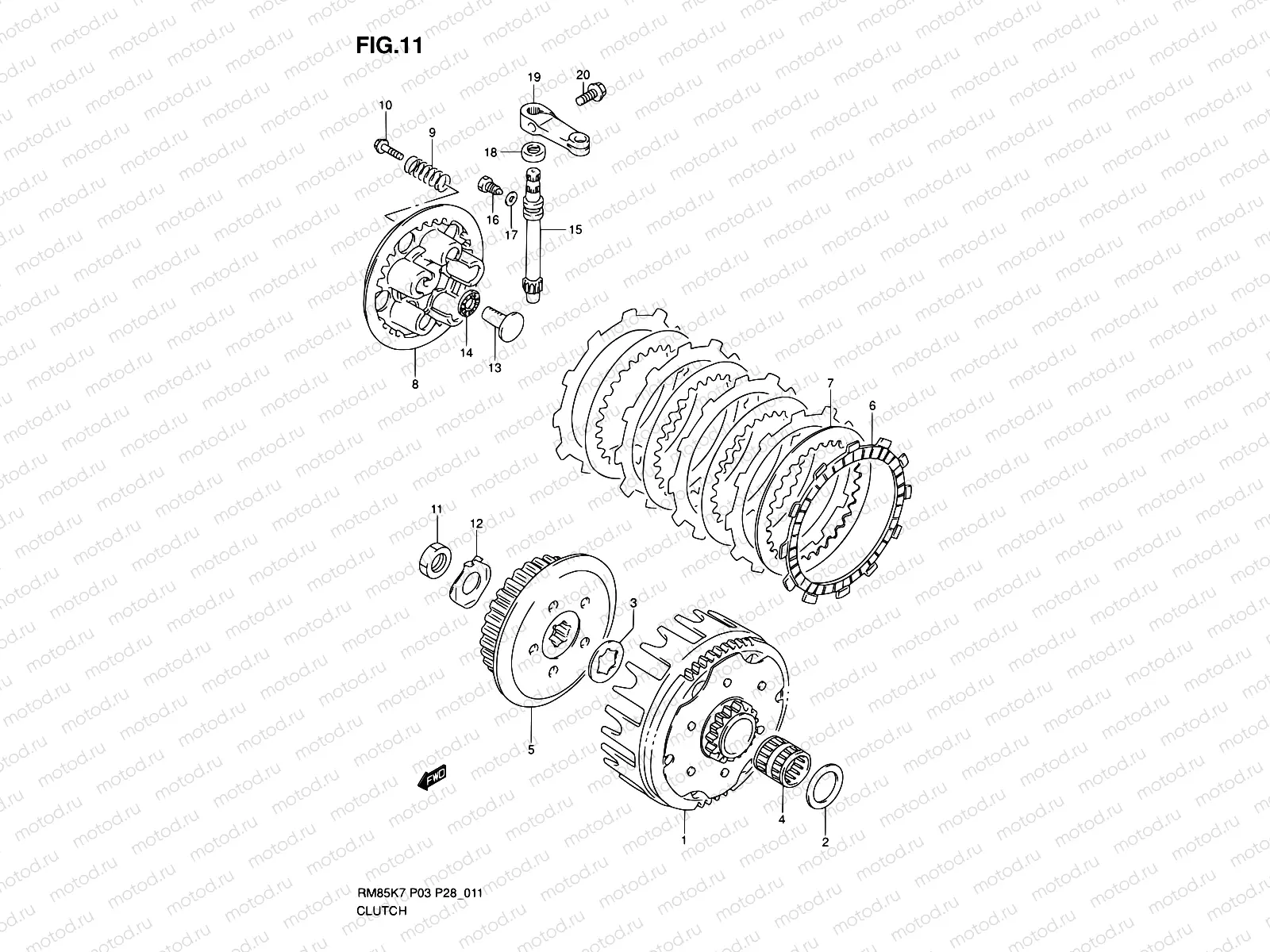 FIG.11

19
20
10
9
18
16
17
15
14
13
8
7
6
11
12
3
5
FWD
4
1
2

RM85K7 P03 P28_011
CLUTCH

motod.ru