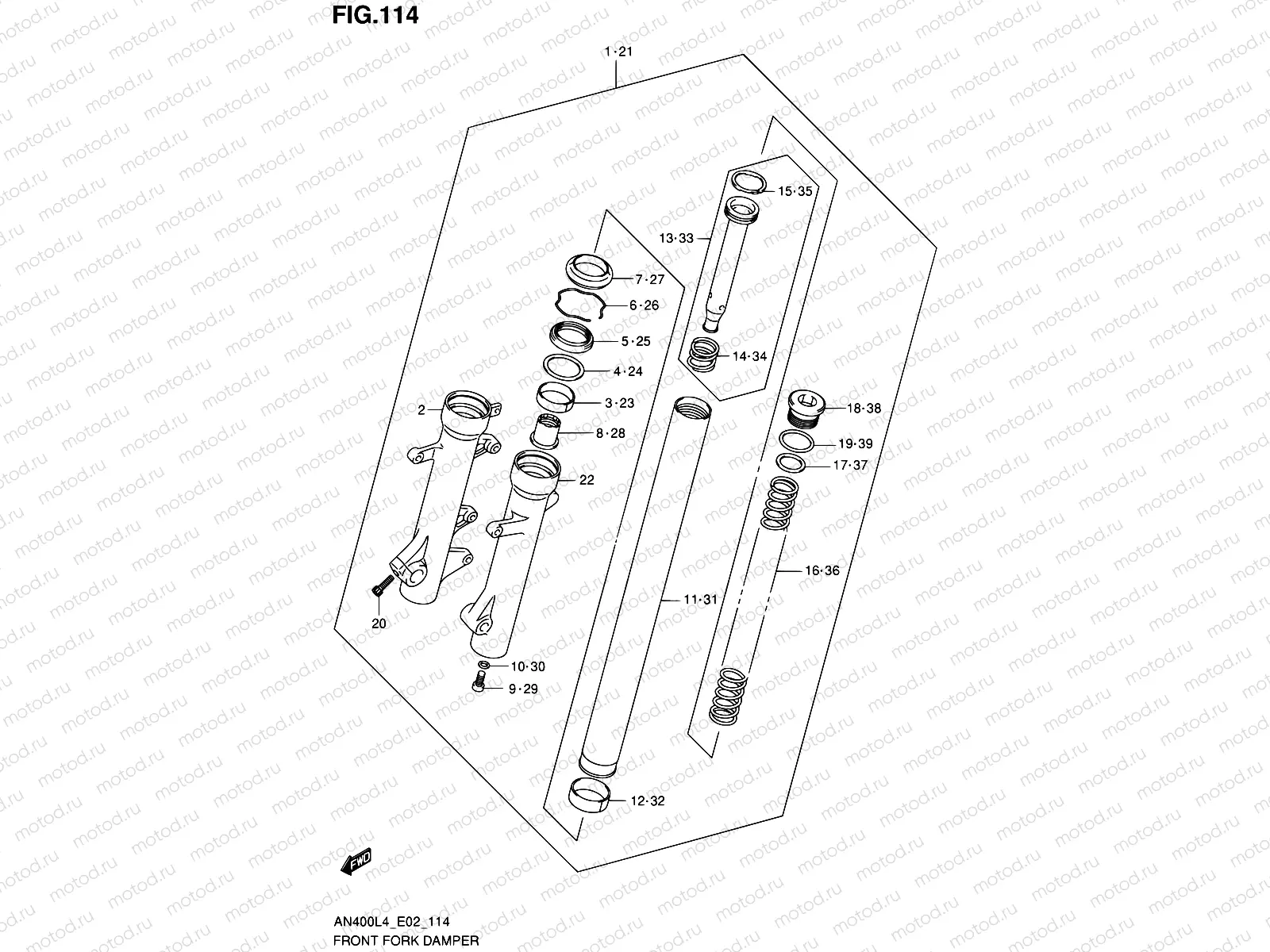 FIG.114

1·21

15·35

13·33

7·27

6·26

5·25

14·34

4·24

3·23

2

18·38

8·28

19·39

17·37

22

16·36

11·31

20

10·30

9·29

12·32

FWD

AN400L4_E02_114
FRONT FORK DAMPER

motod.ru