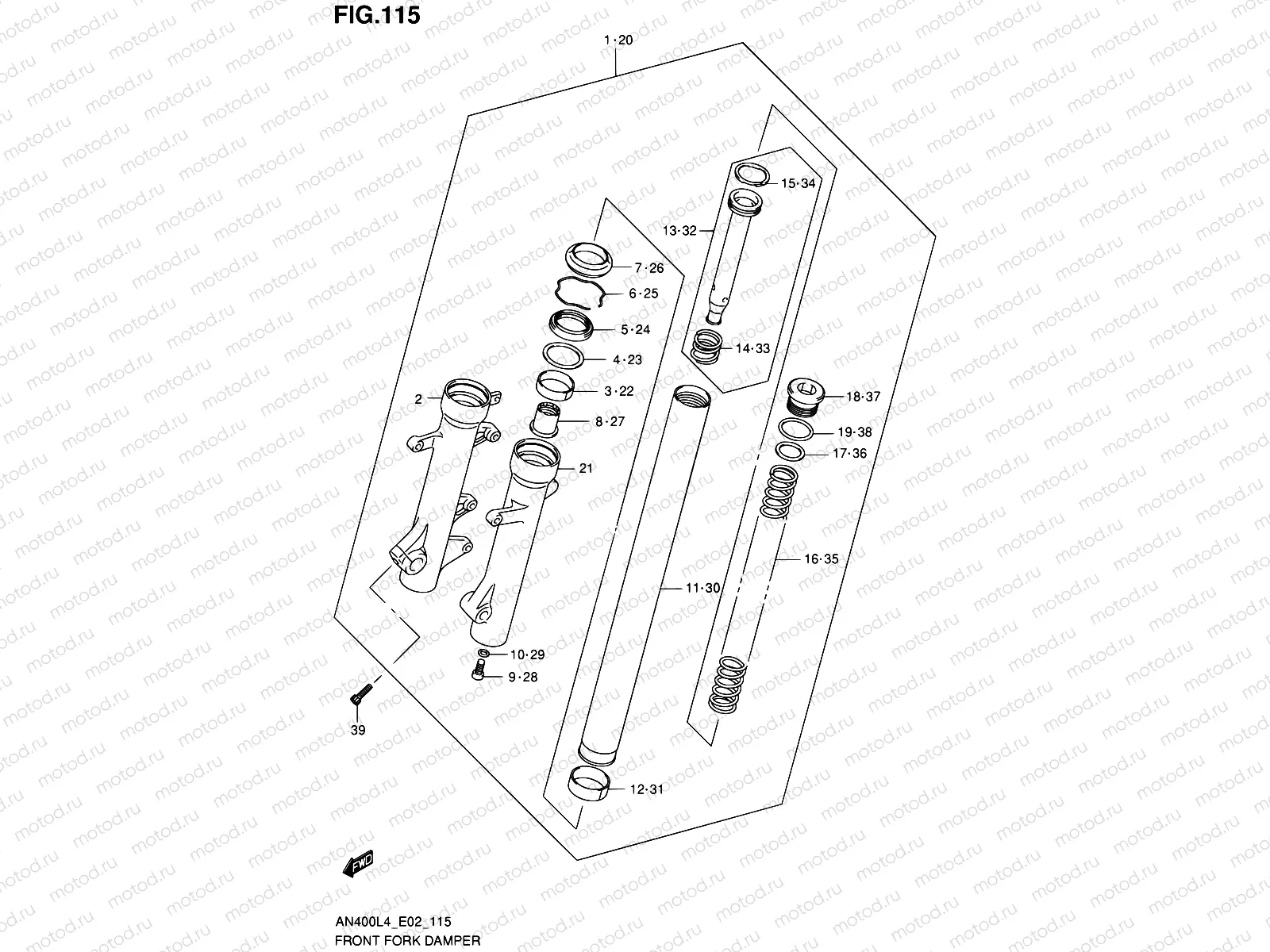 FIG.115

1·20

15·34

13·32

7·26

6·25

5·24

14·33

4·23

3·22

2

18·37

8·27

19·38

17·36

21

16·35

11·30

10·29

9·28

39

12·31

FWD

AN400L4_E02_115
FRONT FORK DAMPER

motod.ru