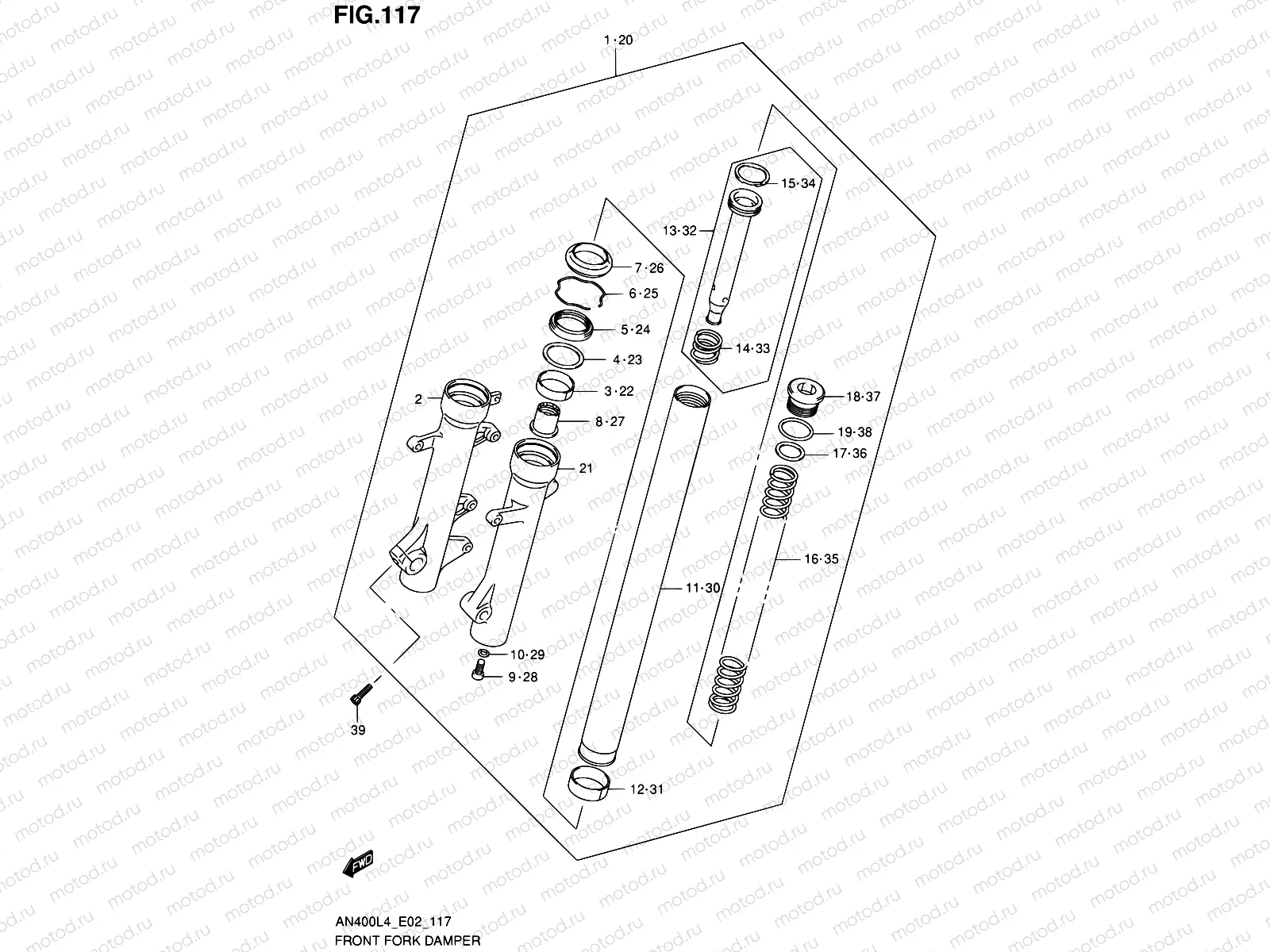 FIG.117

1·20

15·34

13·32

7·26

6·25

5·24

14·33

4·23

3·22

2

18·37

8·27

19·38

17·36

21

16·35

11·30

10·29

9·28

39

12·31

FWD

AN400L4_E02_117
FRONT FORK DAMPER

motod.ru