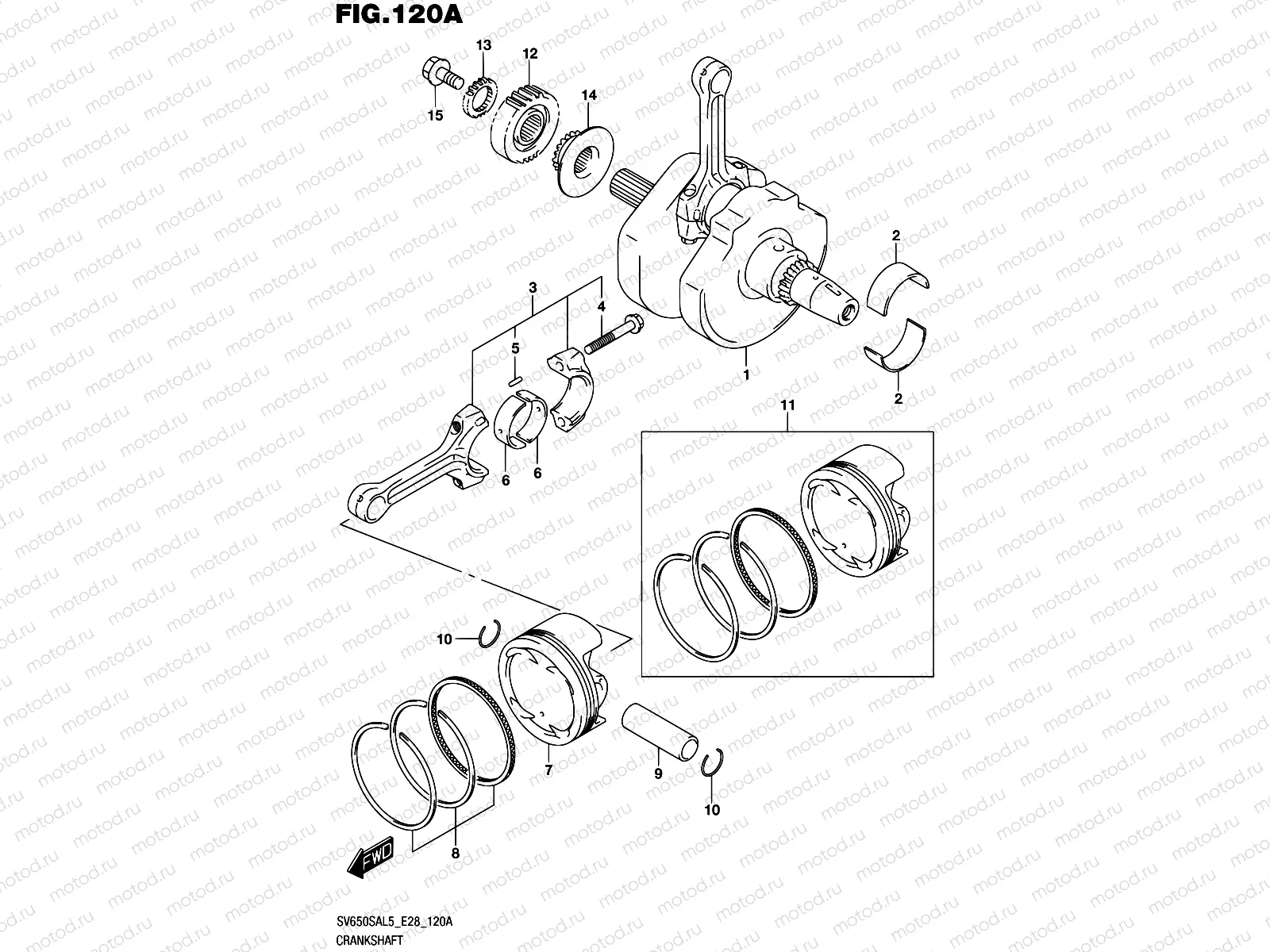 FIG.120A

13
12
15
14
2
3
4
5
1
2
6
6
11
10
7
9
10
8
FWD

SV650SAL5_E28_120A
CRANKSHAFT

motod.ru