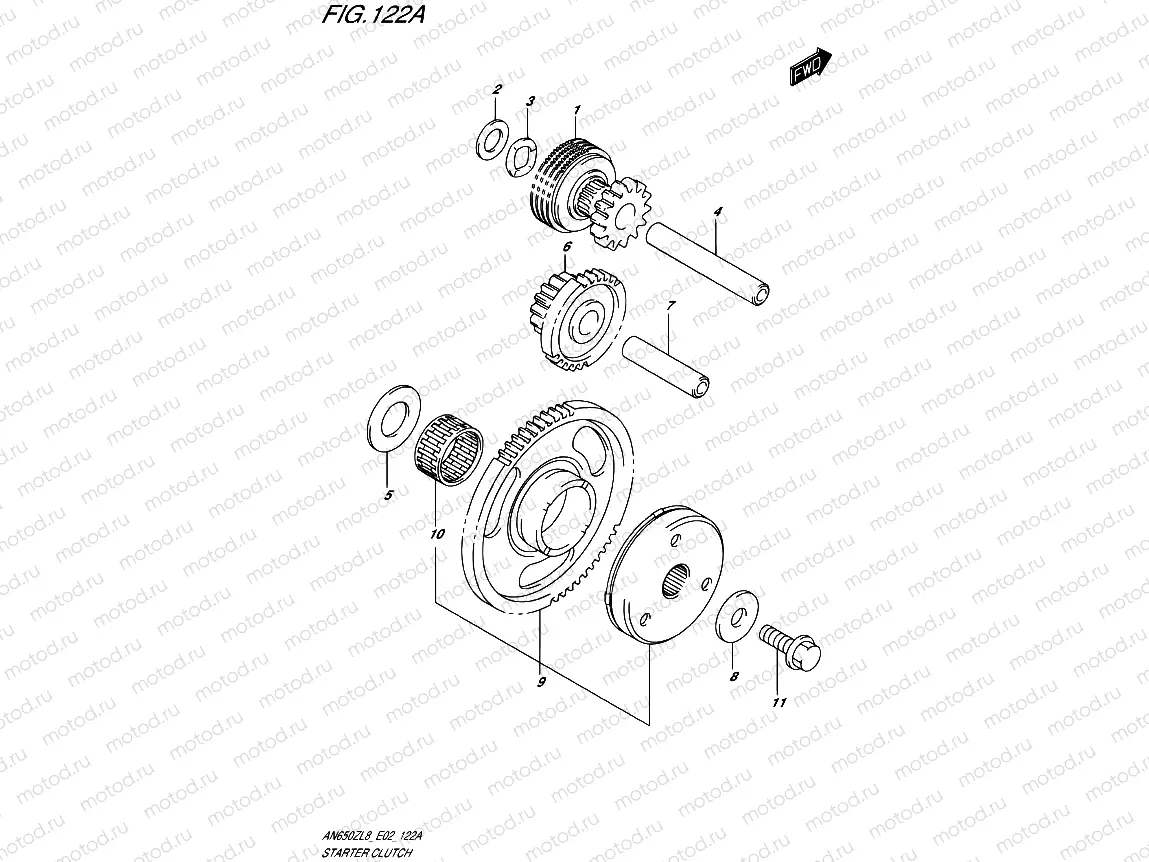 FIG.122A

FWD

2
3
1
4
6
7
5
10
9
8
11

AN650ZL8_E02_122A
STARTER CLUTCH

motod.ru