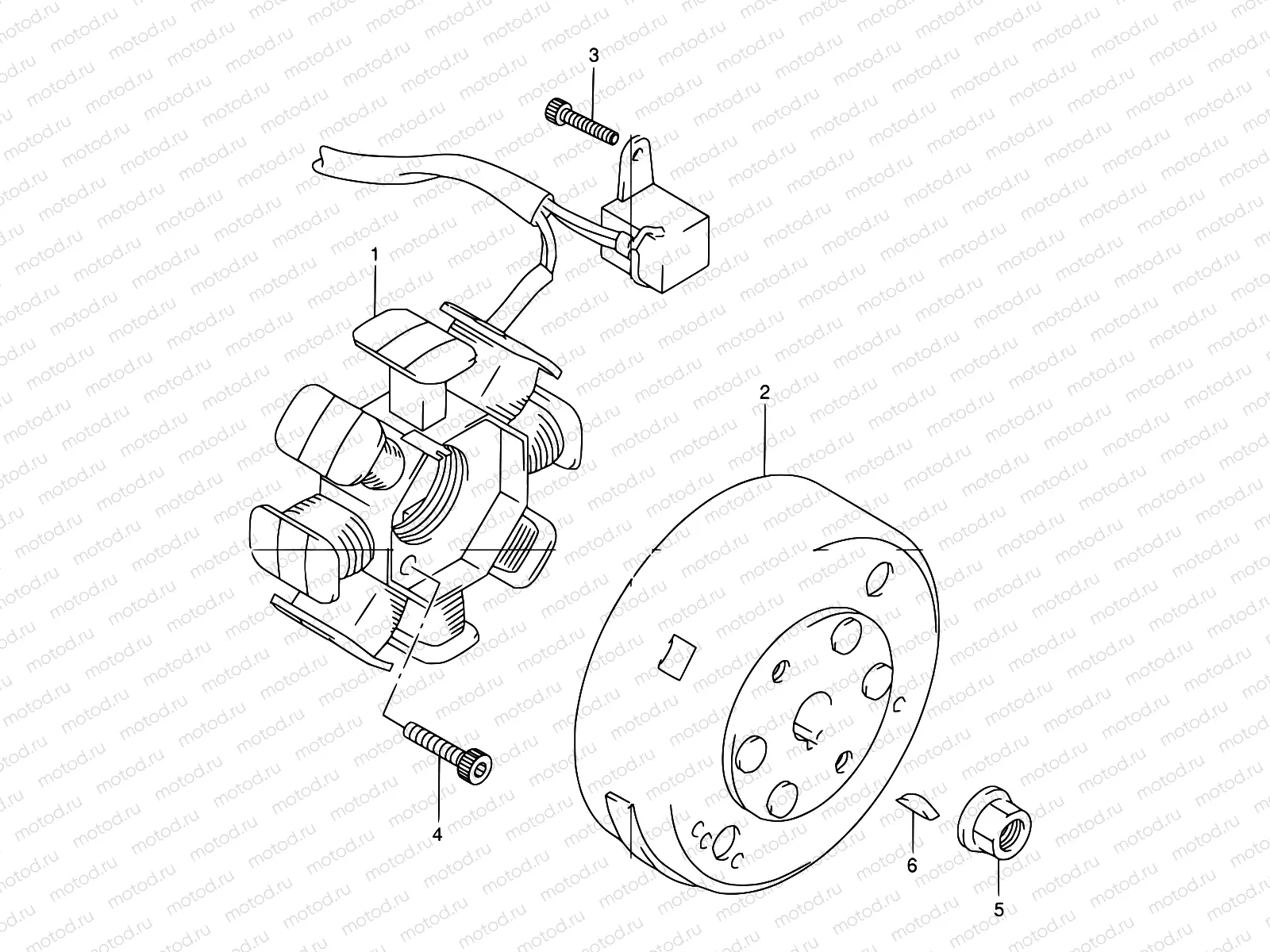 3

1

2

4

6

5

motod.ru