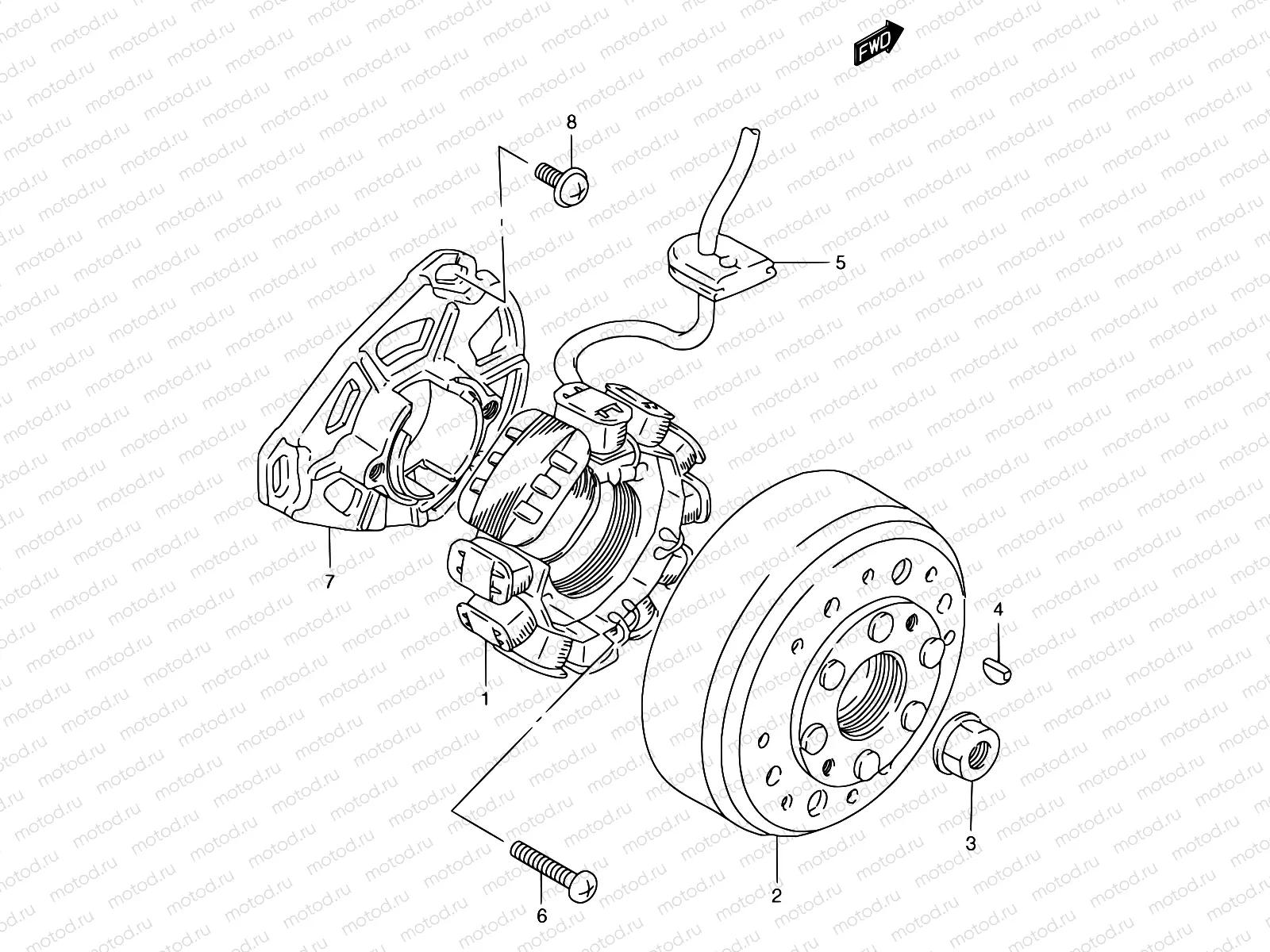 FWD

8

5

7

1

4

3

2

6

motod.ru