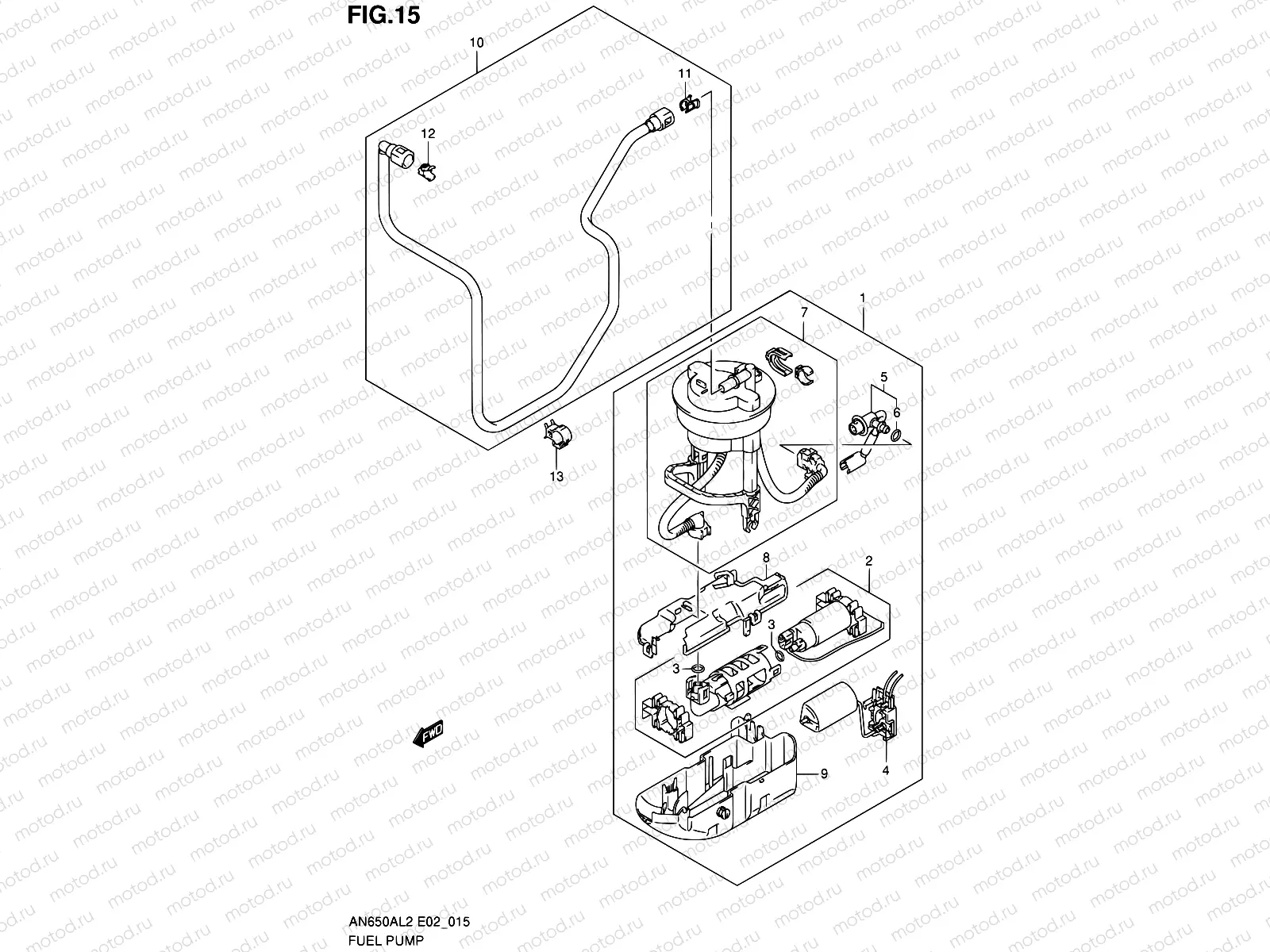 FIG.15

10
11
12
13
1
7
5
6
8
2
3
3
4
9
FWD

AN650AL2 E02_015
FUEL PUMP

motod.ru