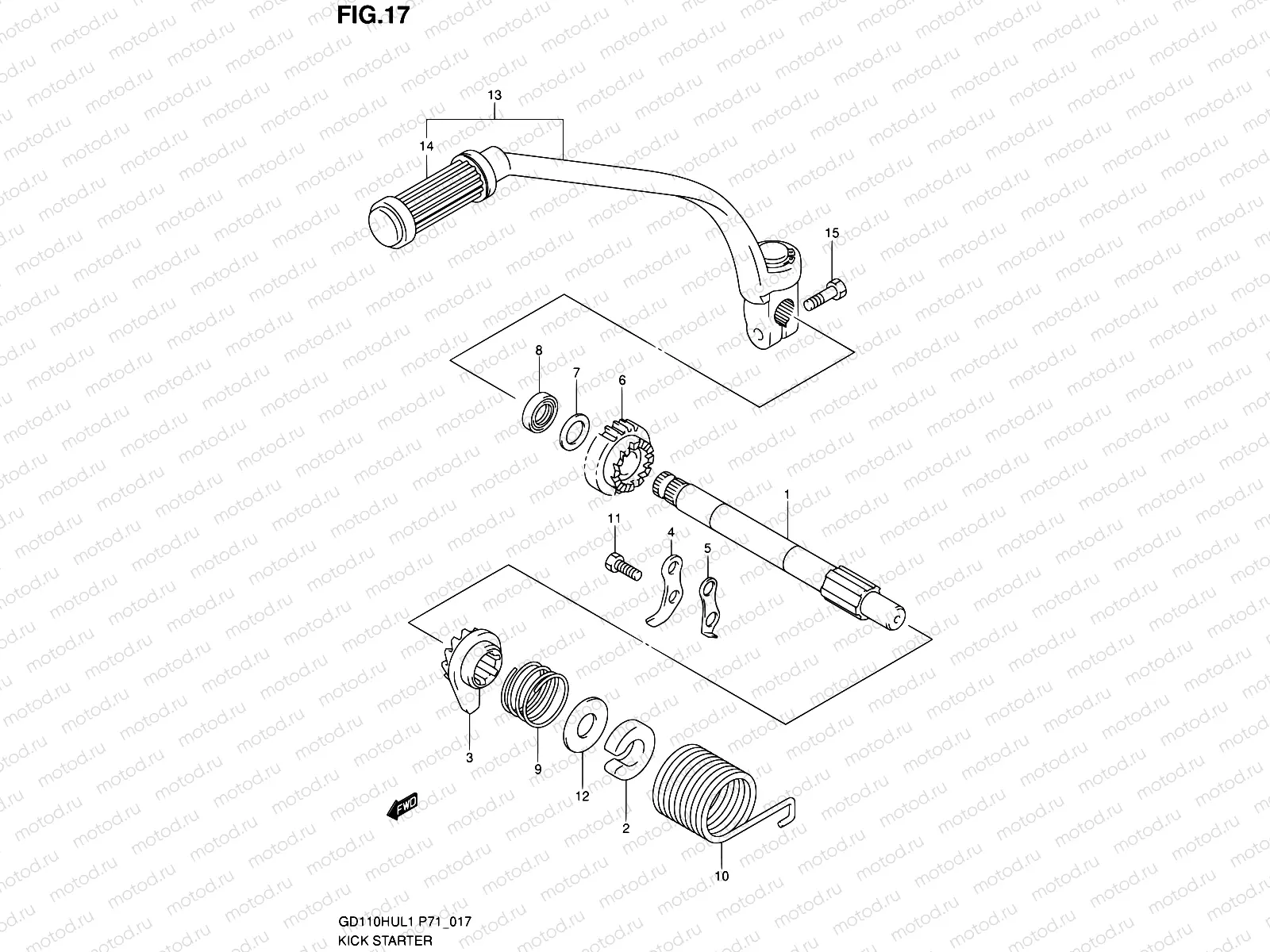 FIG.17

13

14

15

8

7

6

1

11

4

5

3

9

12

2

10

FWD

GD110HUL1 P71_017
KICK STARTER

motod.ru