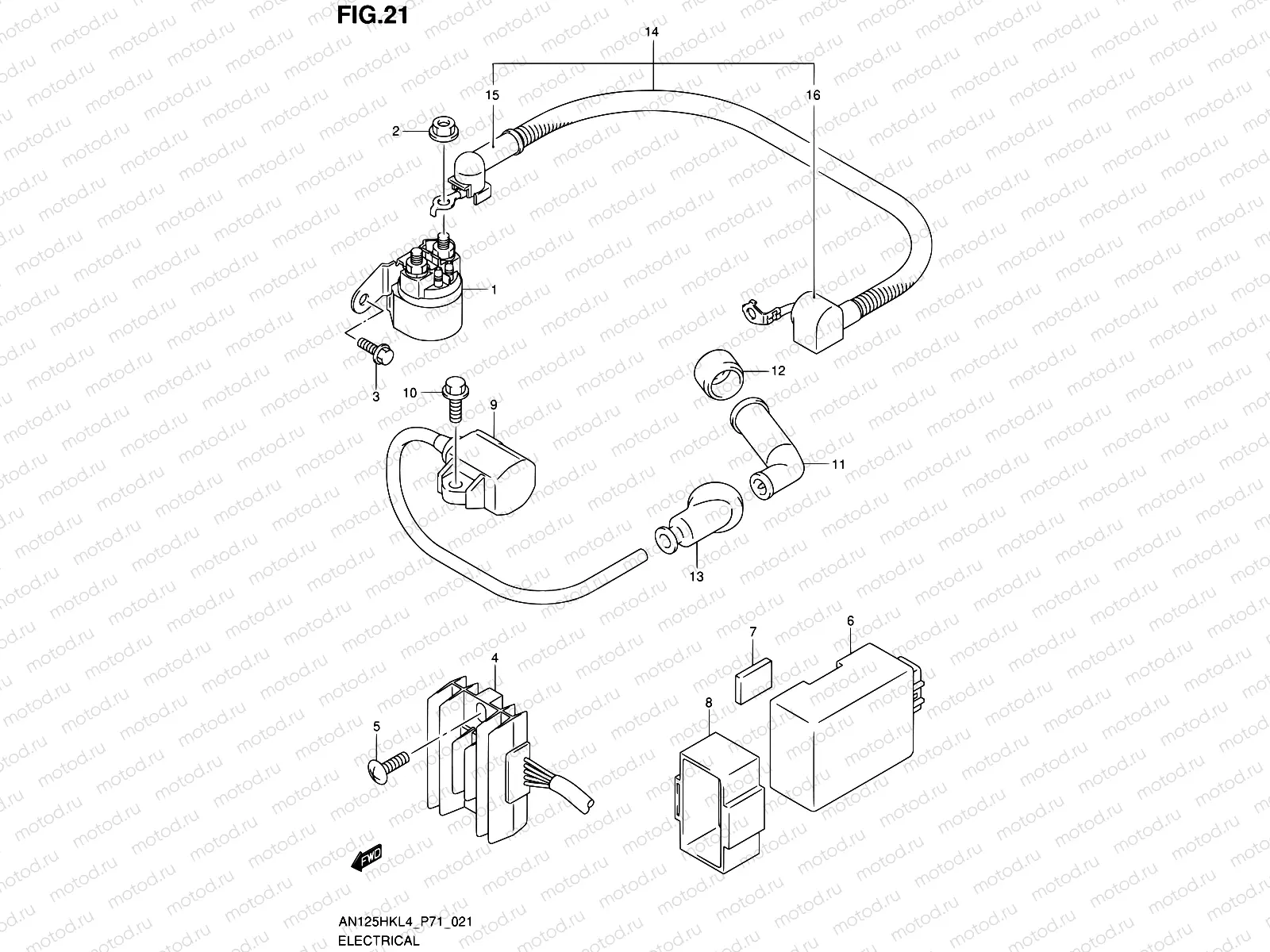 FIG.21

14
15
16
2
1
3
10
9
12
11
13
7
6
4
8
5
FWD

AN125HKL4_P71_021
ELECTRICAL

motod.ru