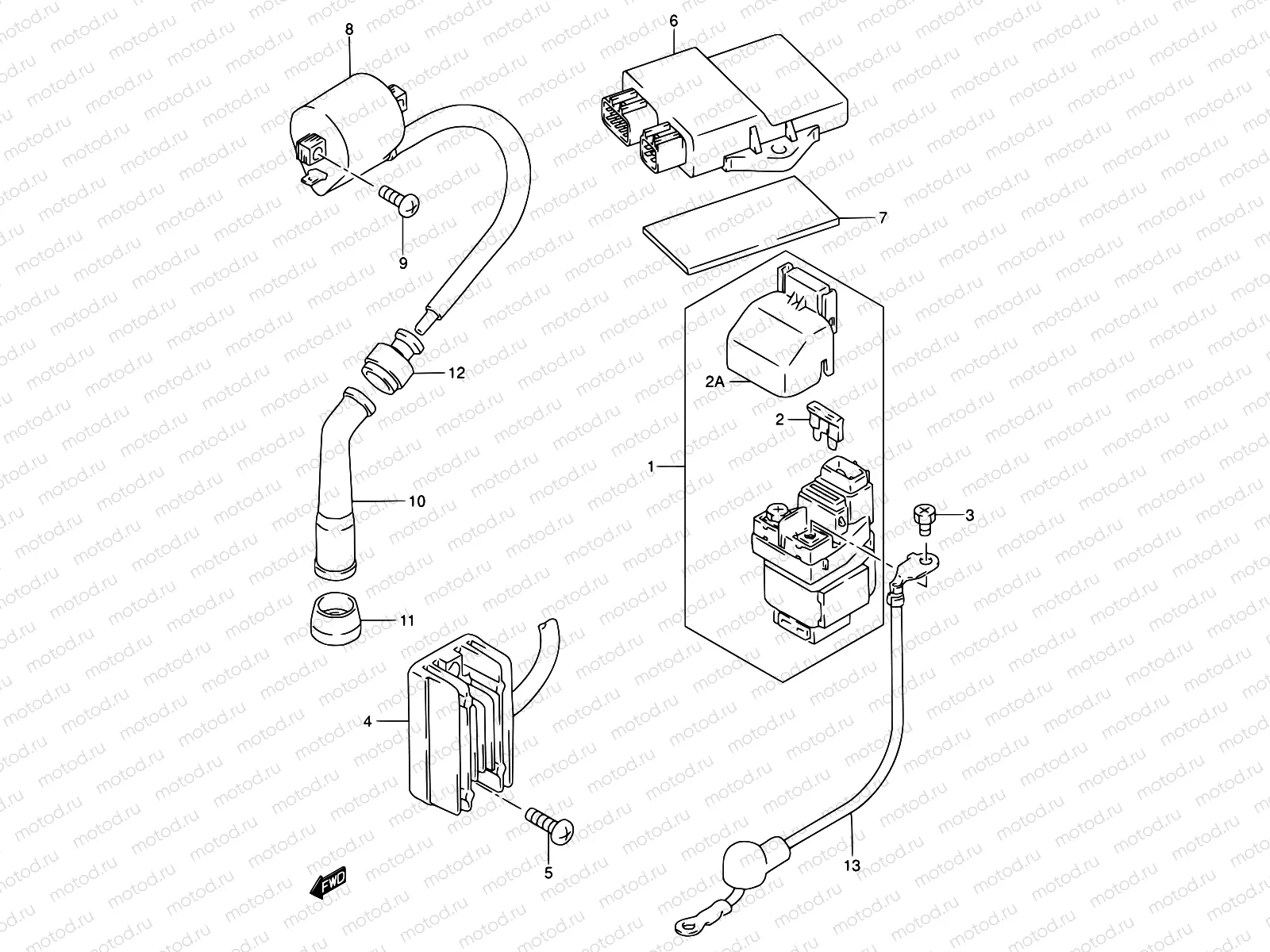 8
6
9
7
12
2A
2
1
10
3
11
4
5
13
FWD
motod.ru