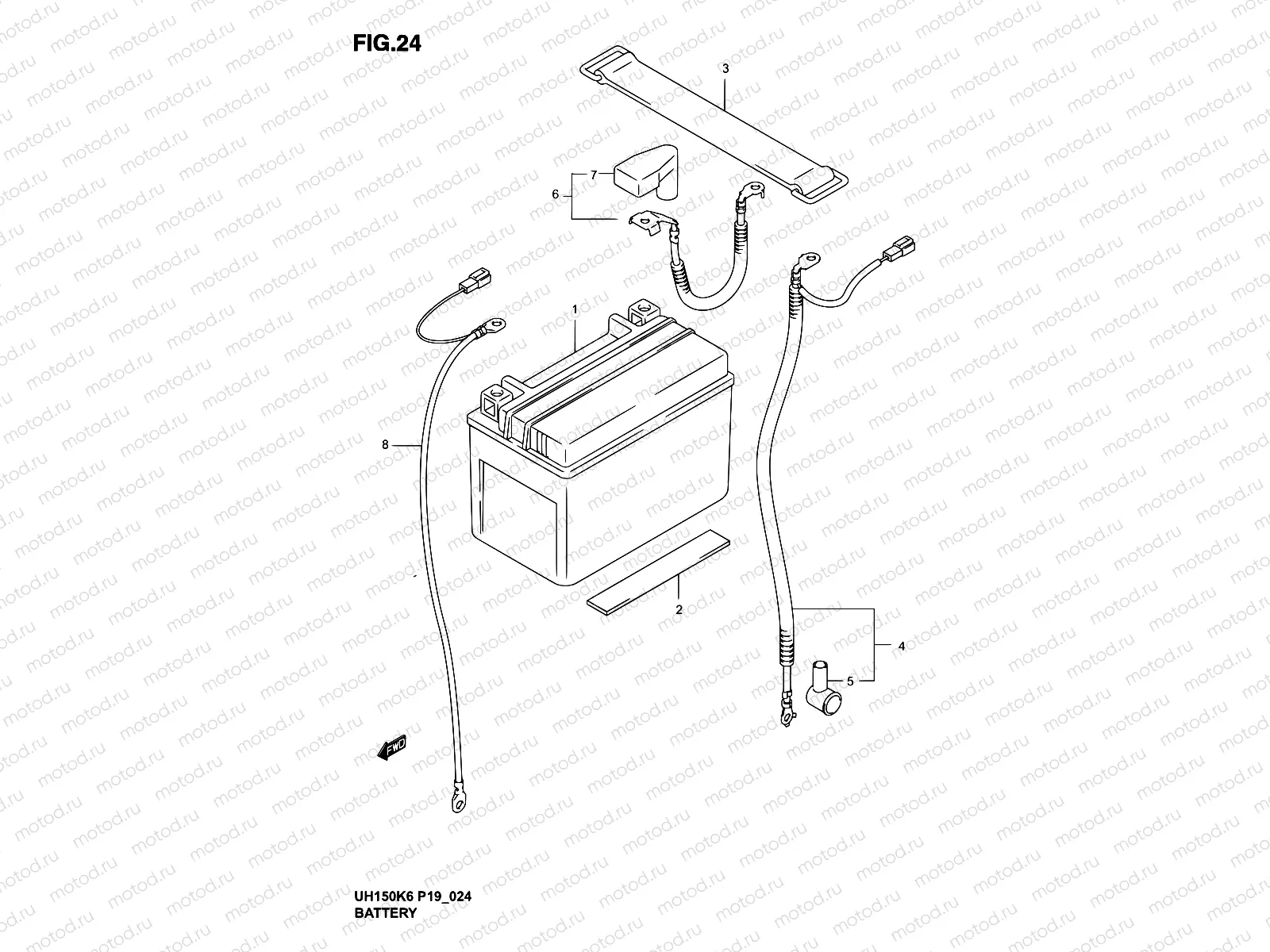 FIG.24

3

7

6

1

8

2

4

5

FWD

UH150K6 P19_024
BATTERY

motod.ru