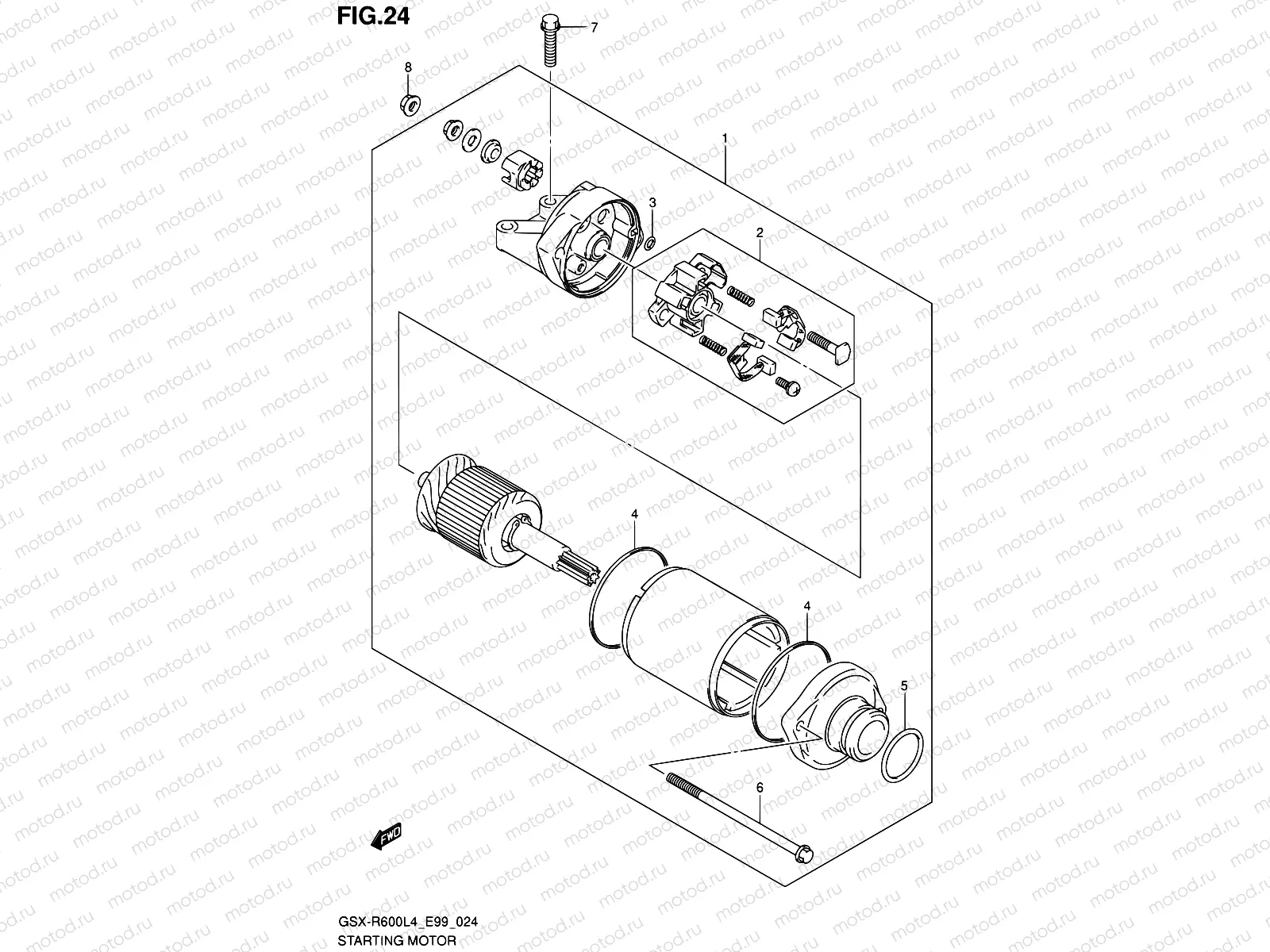 FIG.24

7

8

1

3

2

4

4

5

6

FWD

GSX-R600L4_E99_024
STARTING MOTOR

motod.ru