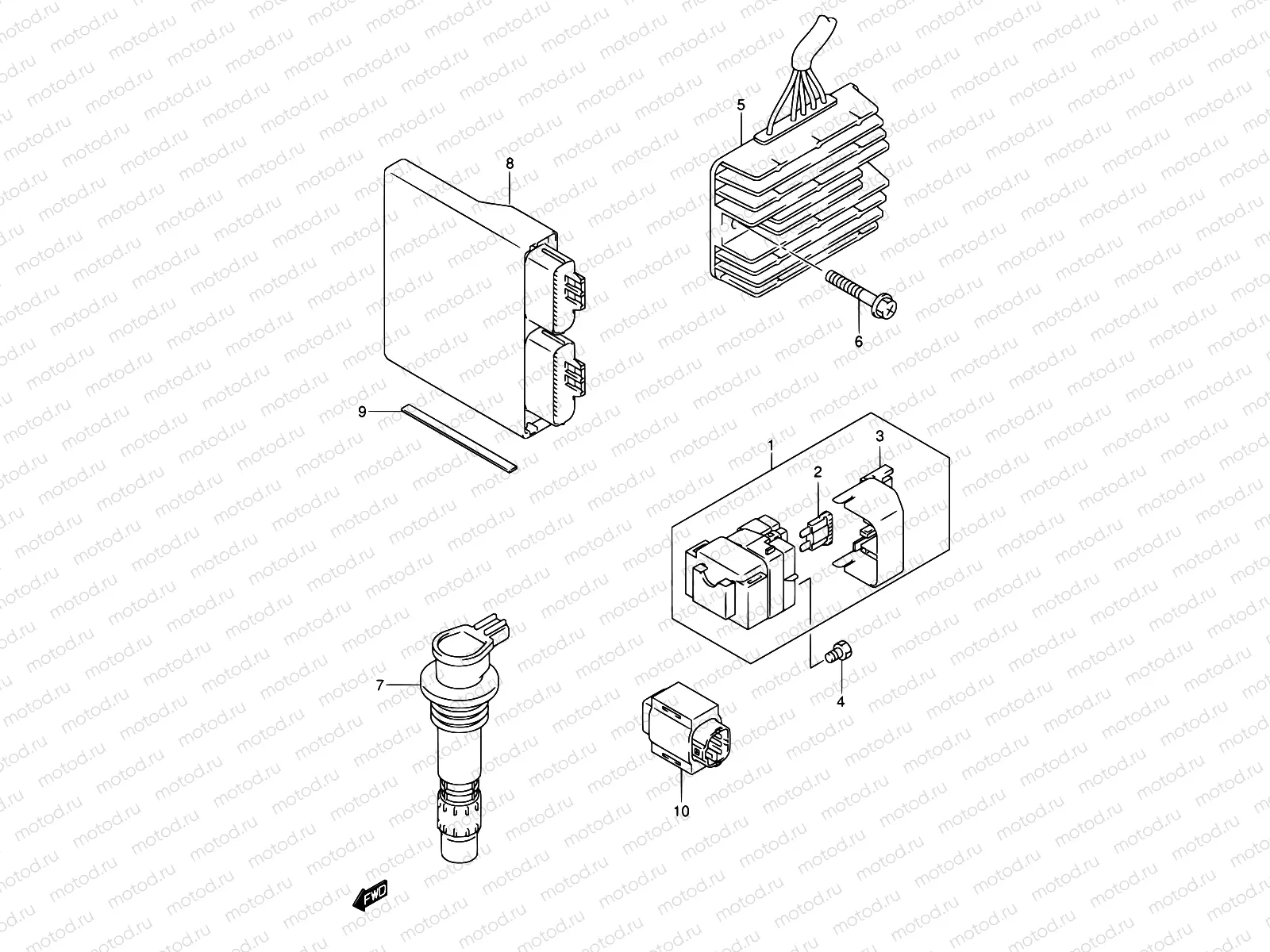 motod.ru

5

8

6

9

1

3

2

7

4

10

FWD