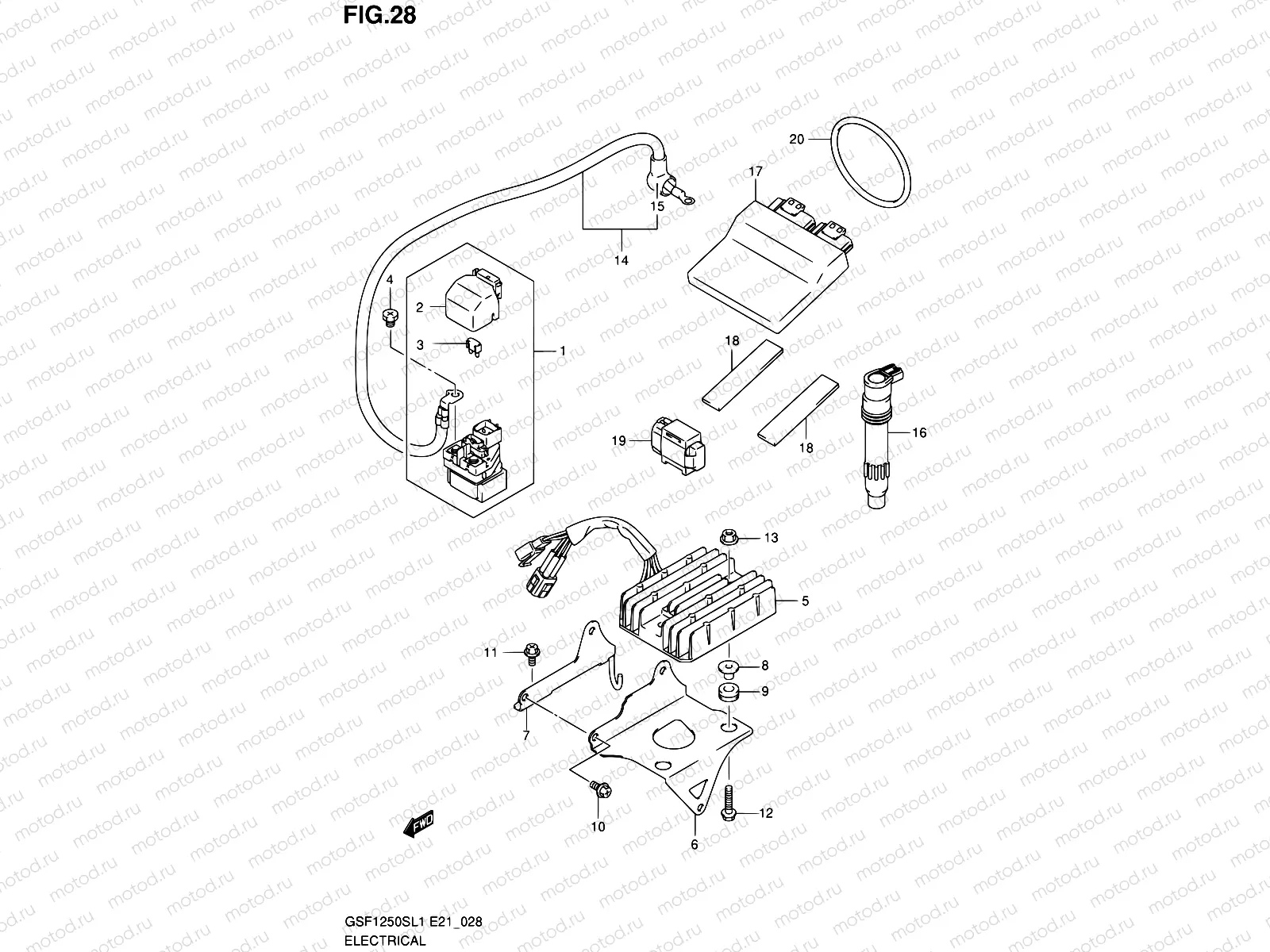 FIG.28

motod.ru

20
17
15
14
4
2
3
1
18
19
18
16
13
5
11
8
9
7
10
12
6
FWD

GSF1250SL1 E21_028
ELECTRICAL