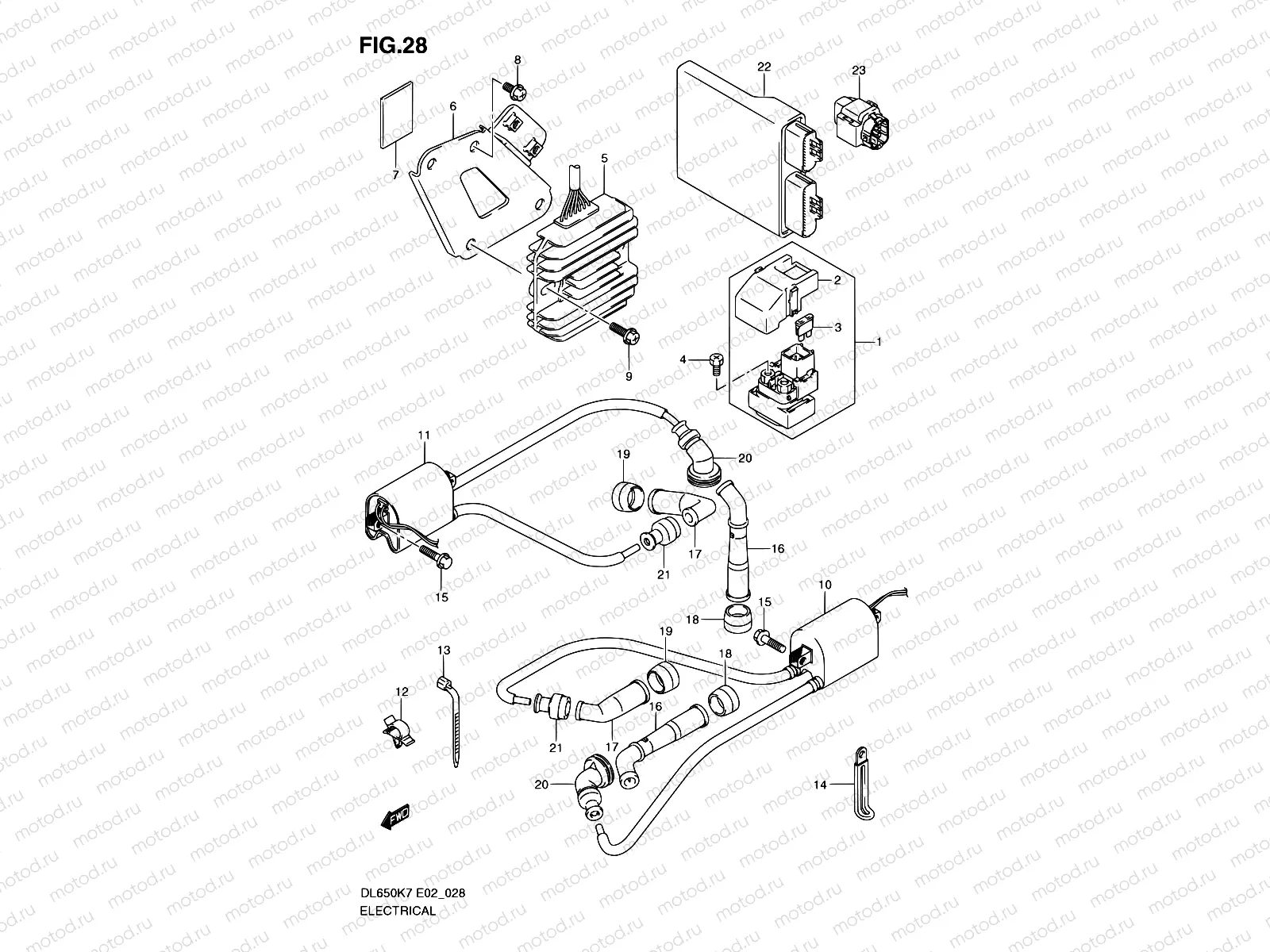 FIG.28

8
22
23
6
7
5
2
3
1
4
9
11
19
20
17
16
21
15
10
15
18
13
19
18
12
16
21
17
20
14
FWD

DL650K7 E02_028
ELECTRICAL

motod.ru