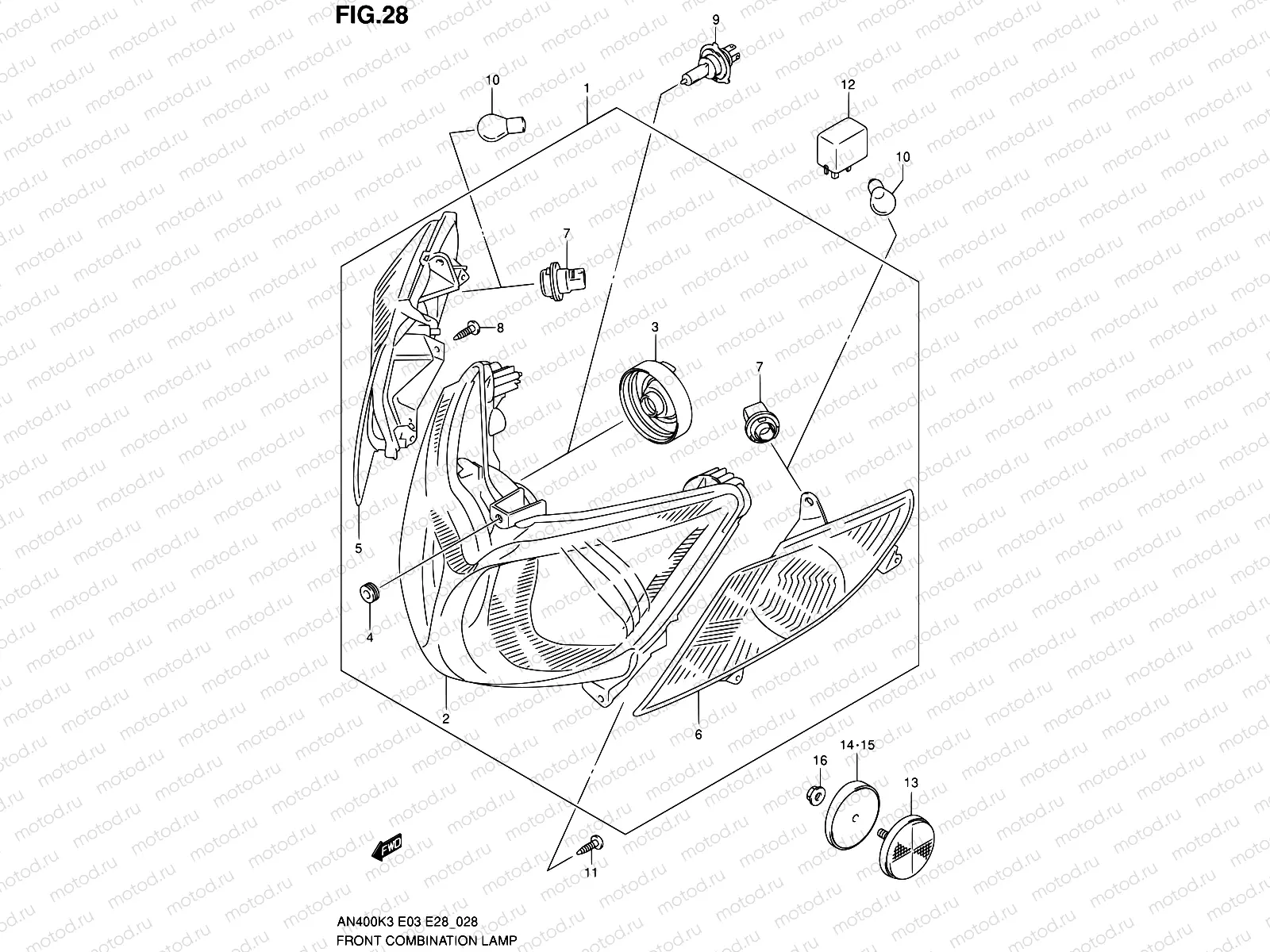 FIG.28

9

10

1

12

10

7

8

3

7

5

4

2

6

14·15

16

13

FWD

11

AN400K3 E03 E28_028
FRONT COMBINATION LAMP

motod.ru