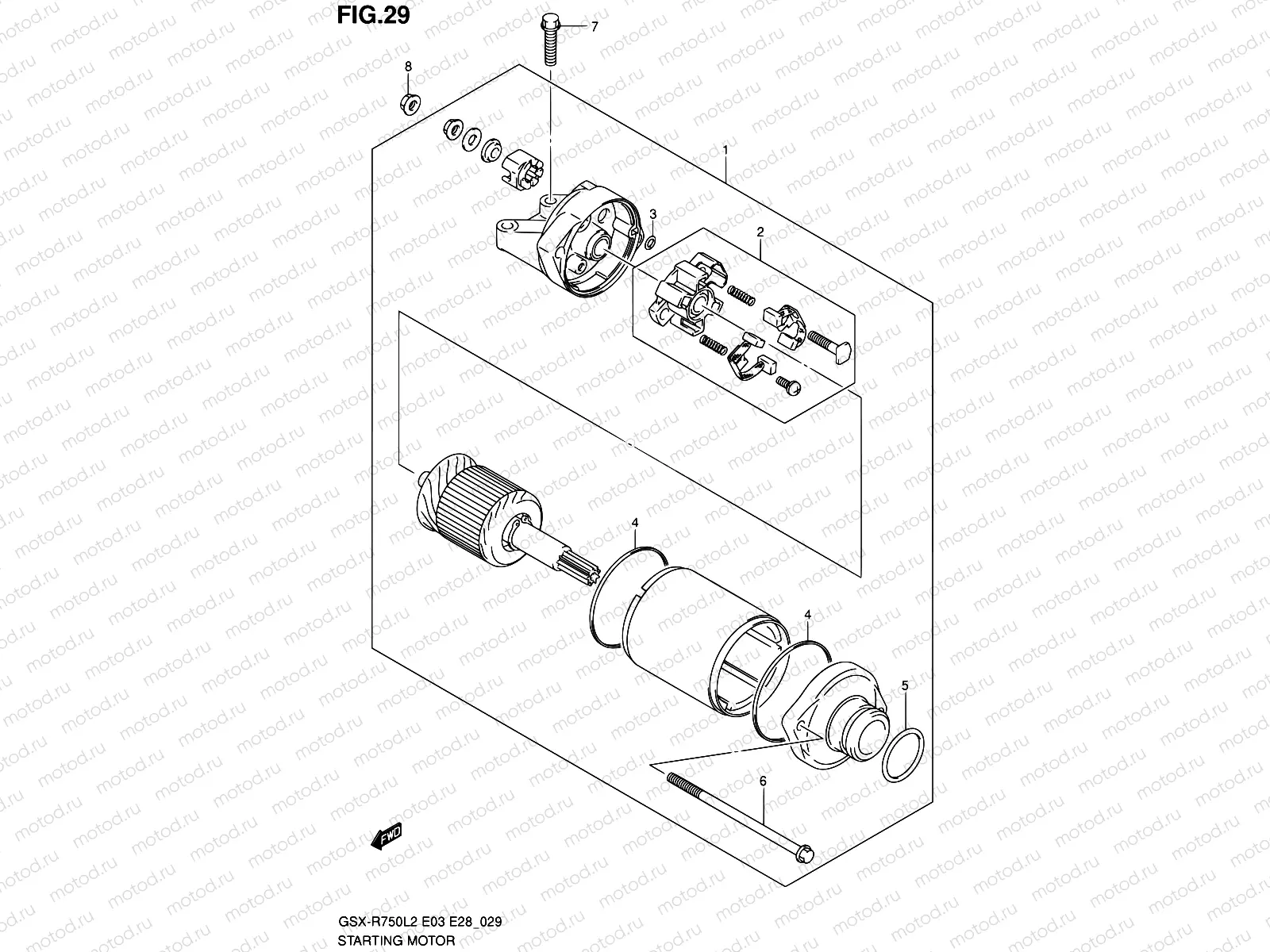 FIG.29

7
8
1
3
2
4
4
5
6

FWD

GSX-R750L2 E03 E28_029
STARTING MOTOR

motod.ru