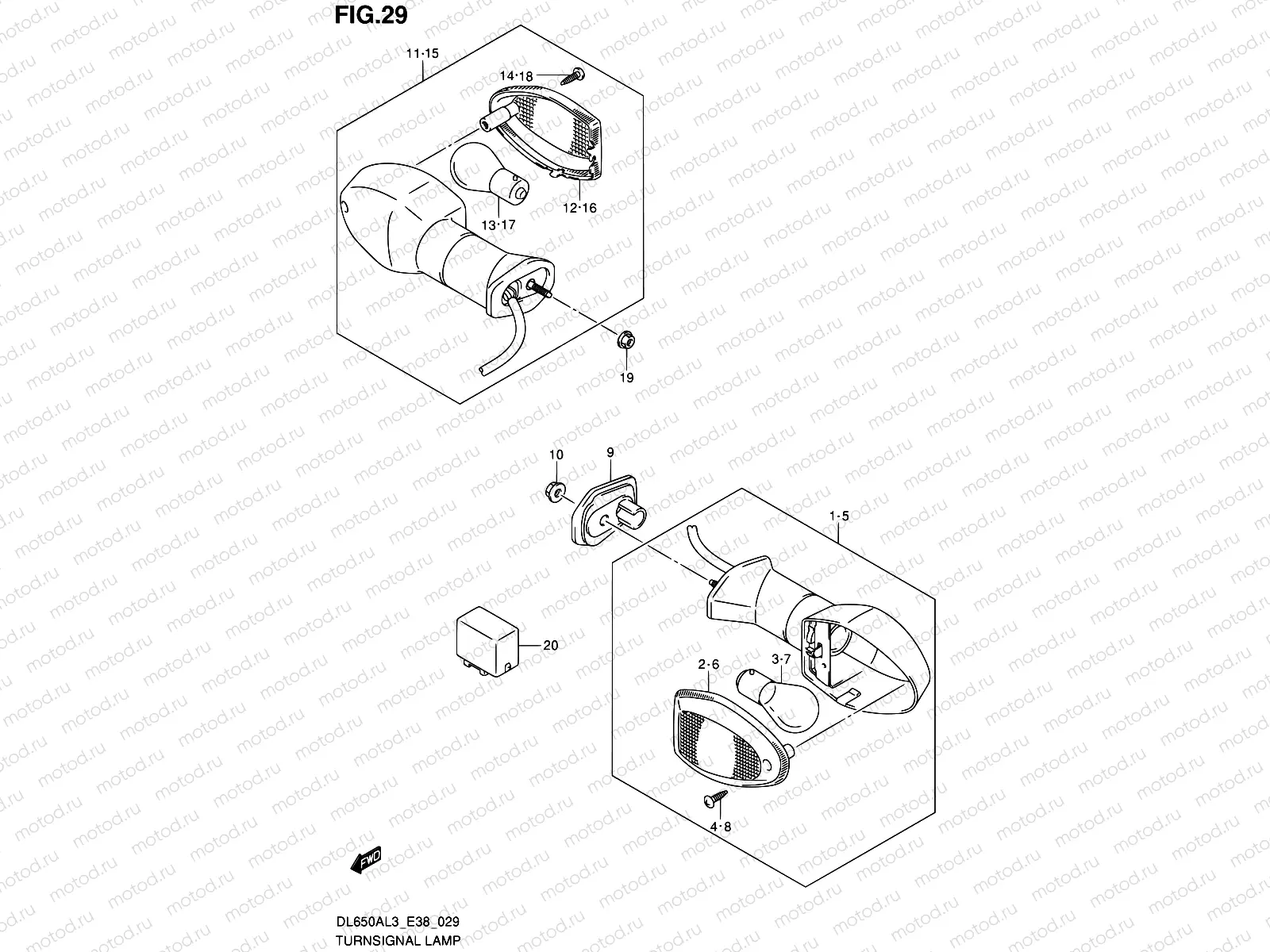 FIG.29

11·15

14·18

12·16

13·17

19

10

9

1·5

20

2·6

3·7

4·8

FWD

DL650AL3_E38_029
TURNSIGNAL LAMP

motod.ru