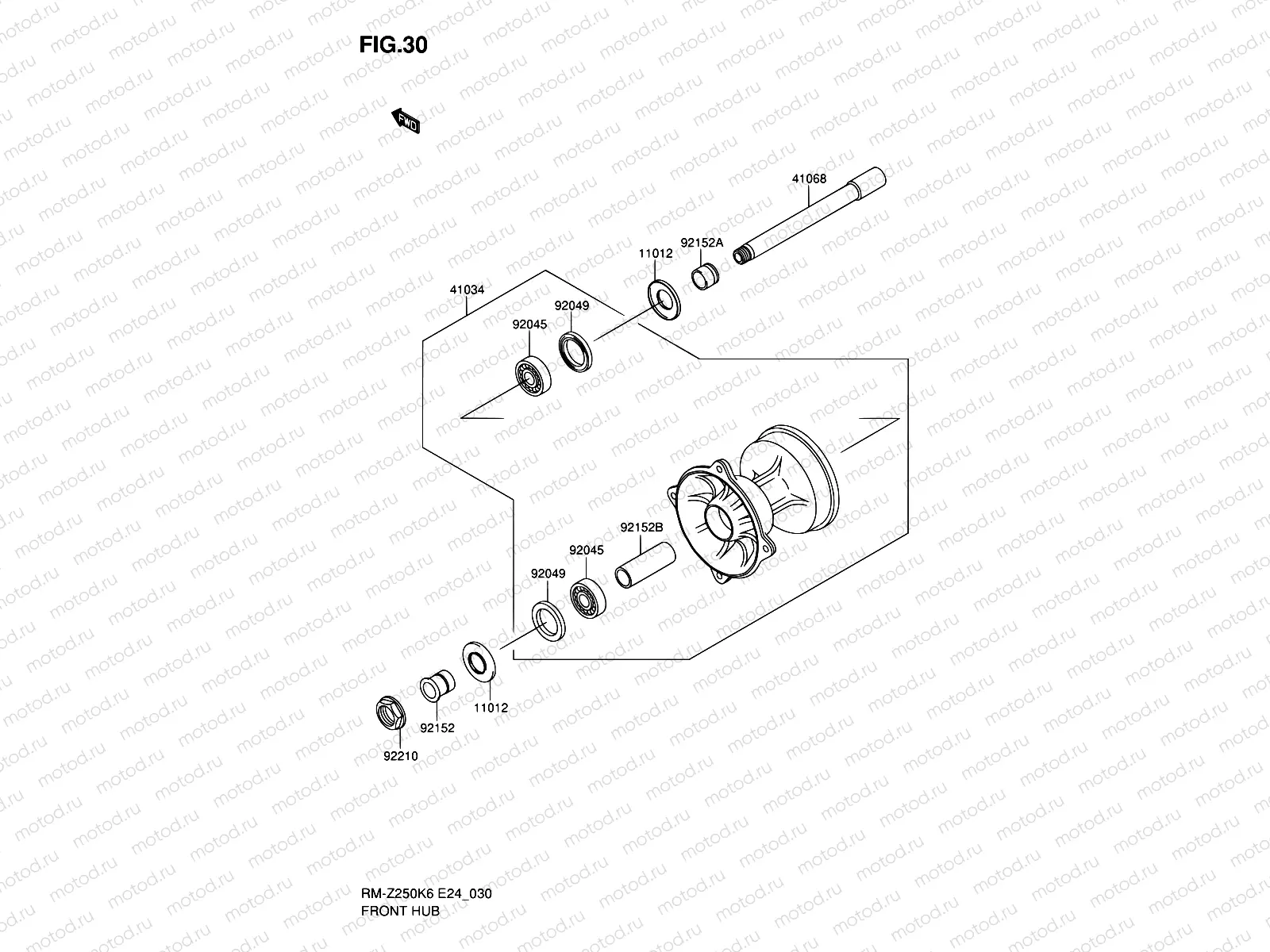 FIG.30

FWD

41068

92152A

11012

41034

92049

92045

92152B

92045

92049

11012

92152

92210

RM-Z250K6 E24_030
FRONT HUB

motod.ru