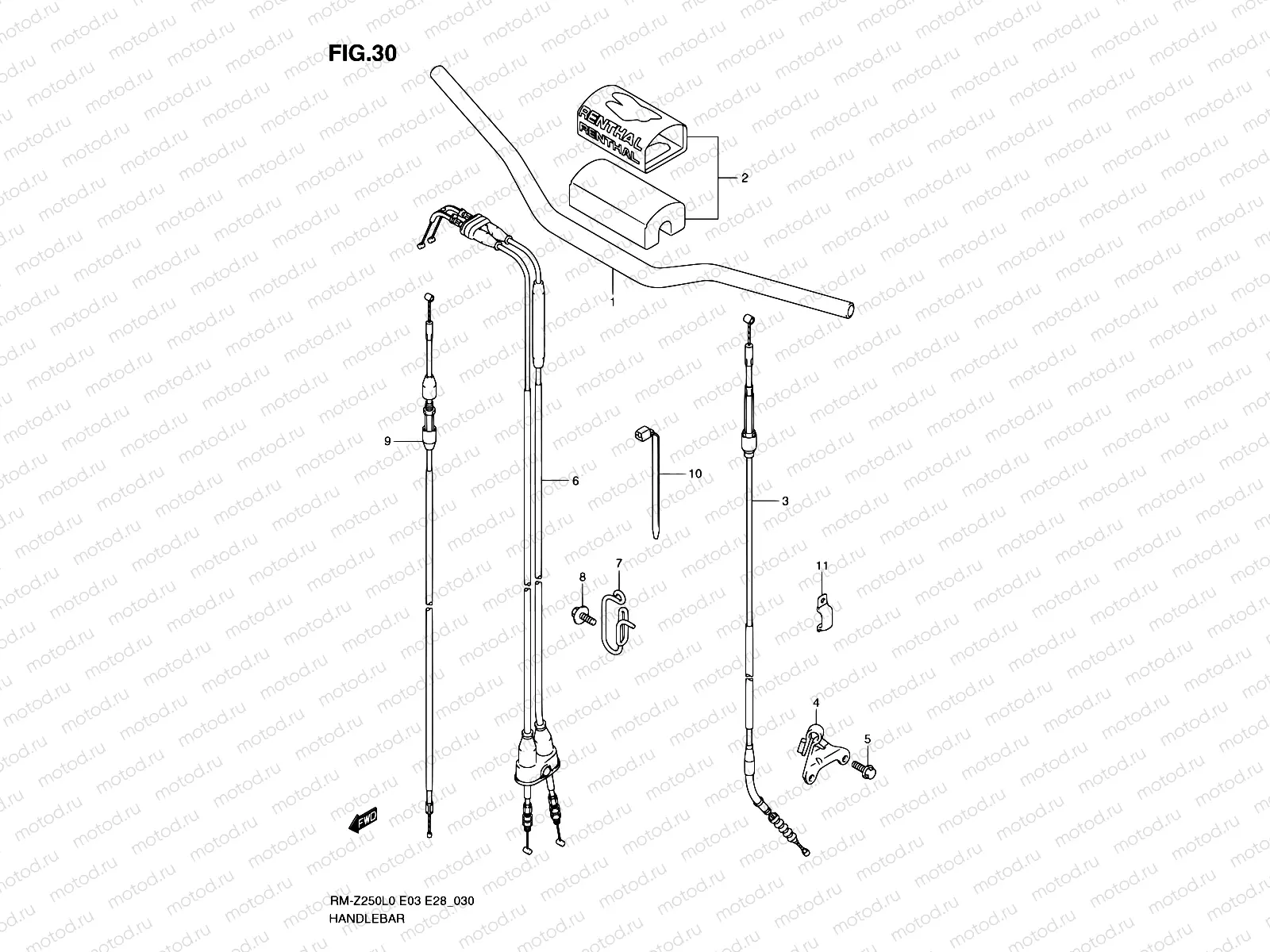 FIG.30

RENTHAL
RENTHAL

2

1

9

6

10

3

8

7

11

4

5

FWD

RM-Z250L0 E03 E28_030
HANDLEBAR

motod.ru