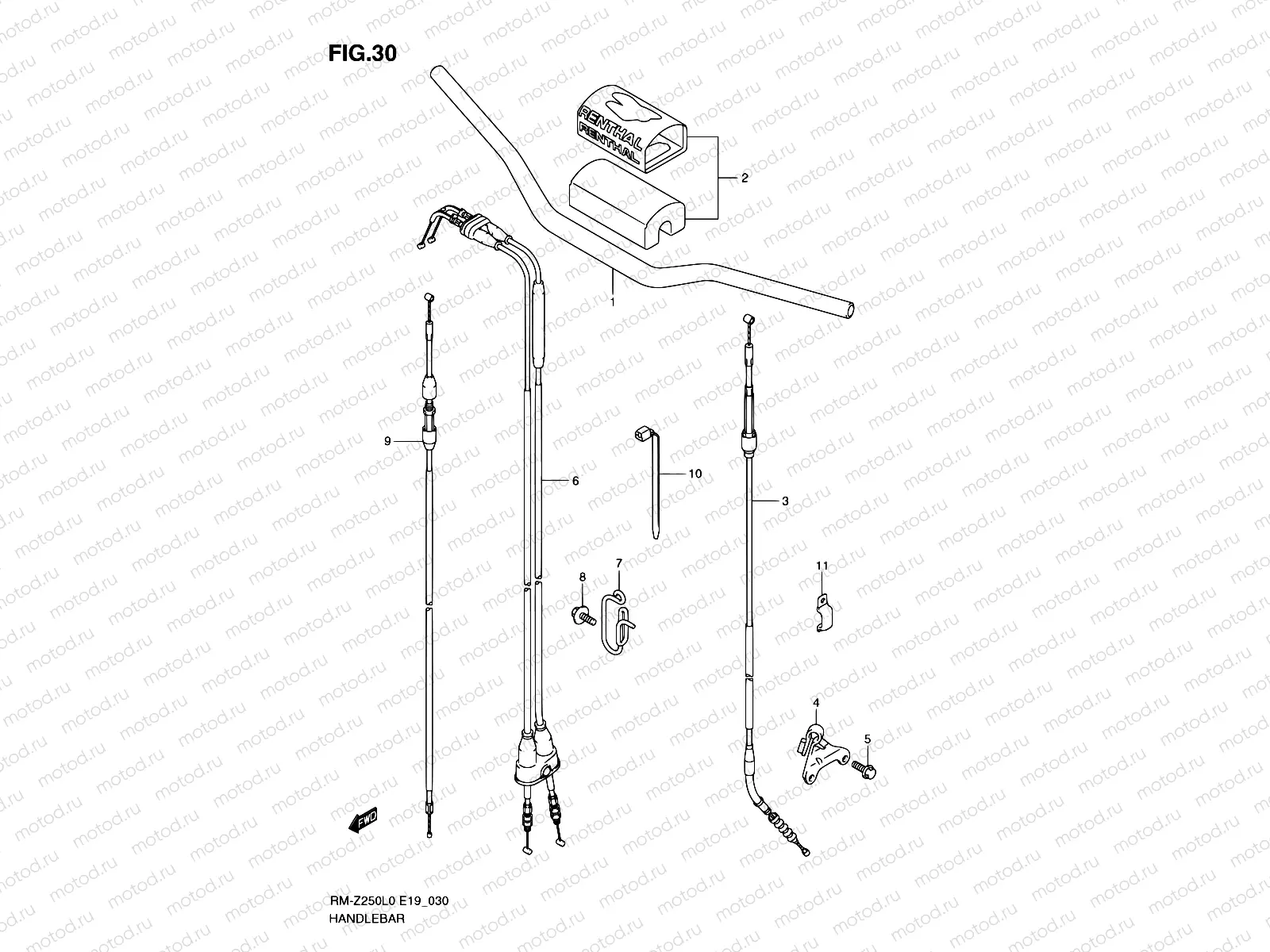 FIG.30

RENTHAL
RENTHAL

2

1

9

6

10

3

8

7

11

4

5

FWD

RM-Z250L0 E19_030
HANDLEBAR

motod.ru