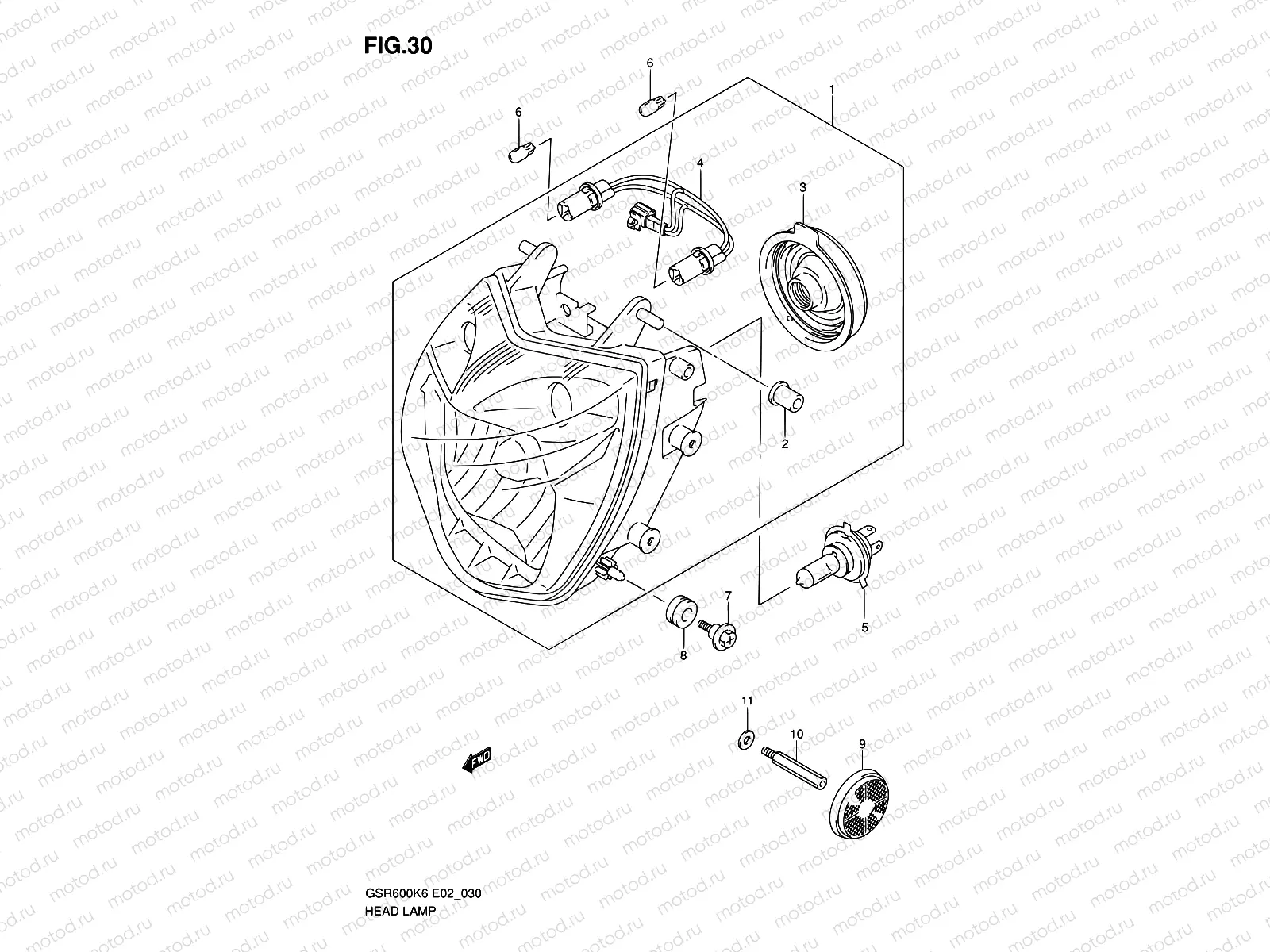 FIG.30

6
6
1
4
3
2
5
7
8
11
10
9
FWD

GSR600K6 E02_030
HEAD LAMP

motod.ru