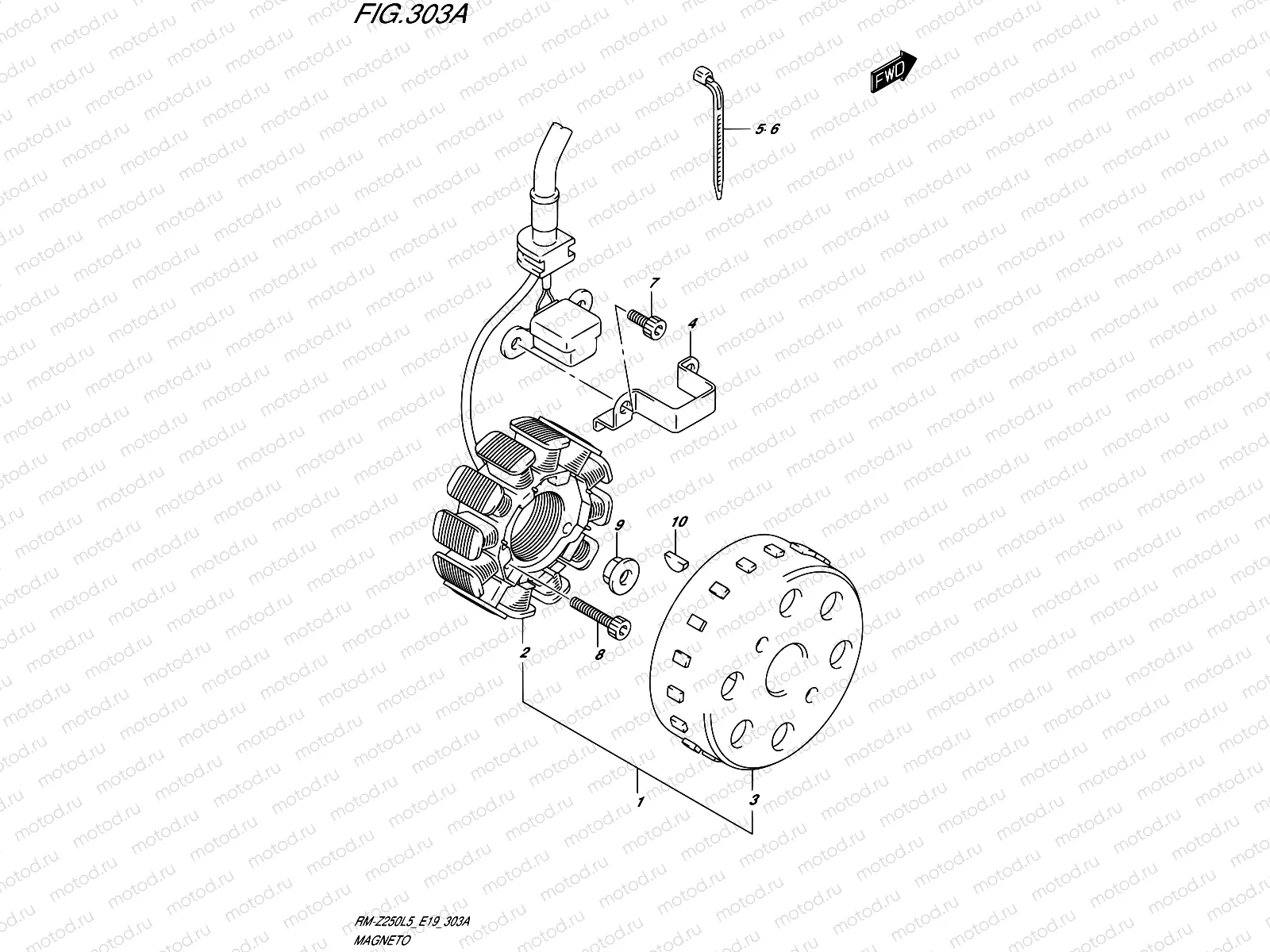 FIG.303A

FWD

5·6

7

4

9

10

2

8

1

3

RM-Z250L5_E19_303A
MAGNETO

motod.ru