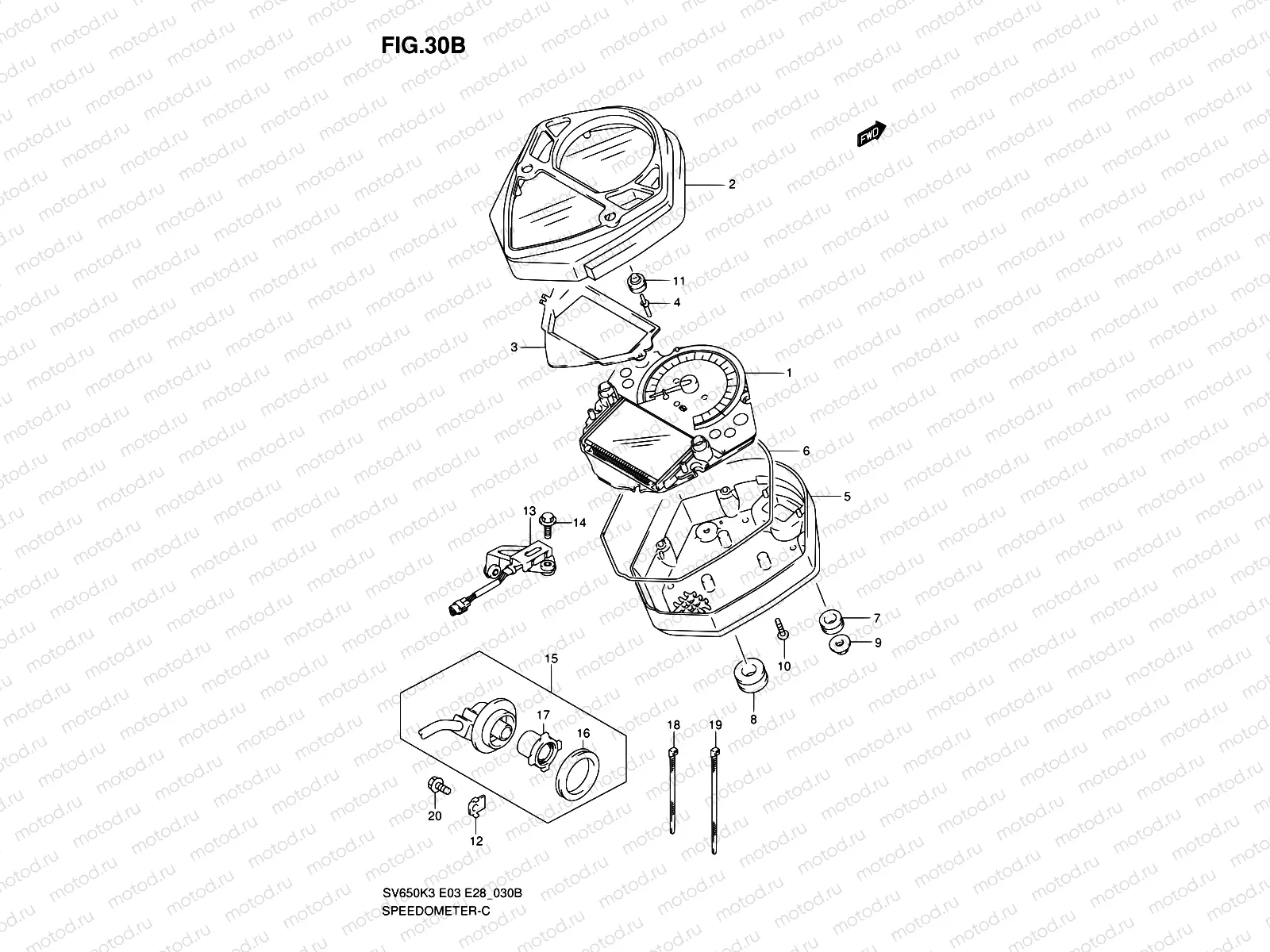 FIG.30B

FWD

2

11

4

3

1

6

5

13

14

7

9

10

8

15

17

16

18

19

20

12

SV650K3 E03 E28_030B
SPEEDOMETER-C

motod.ru