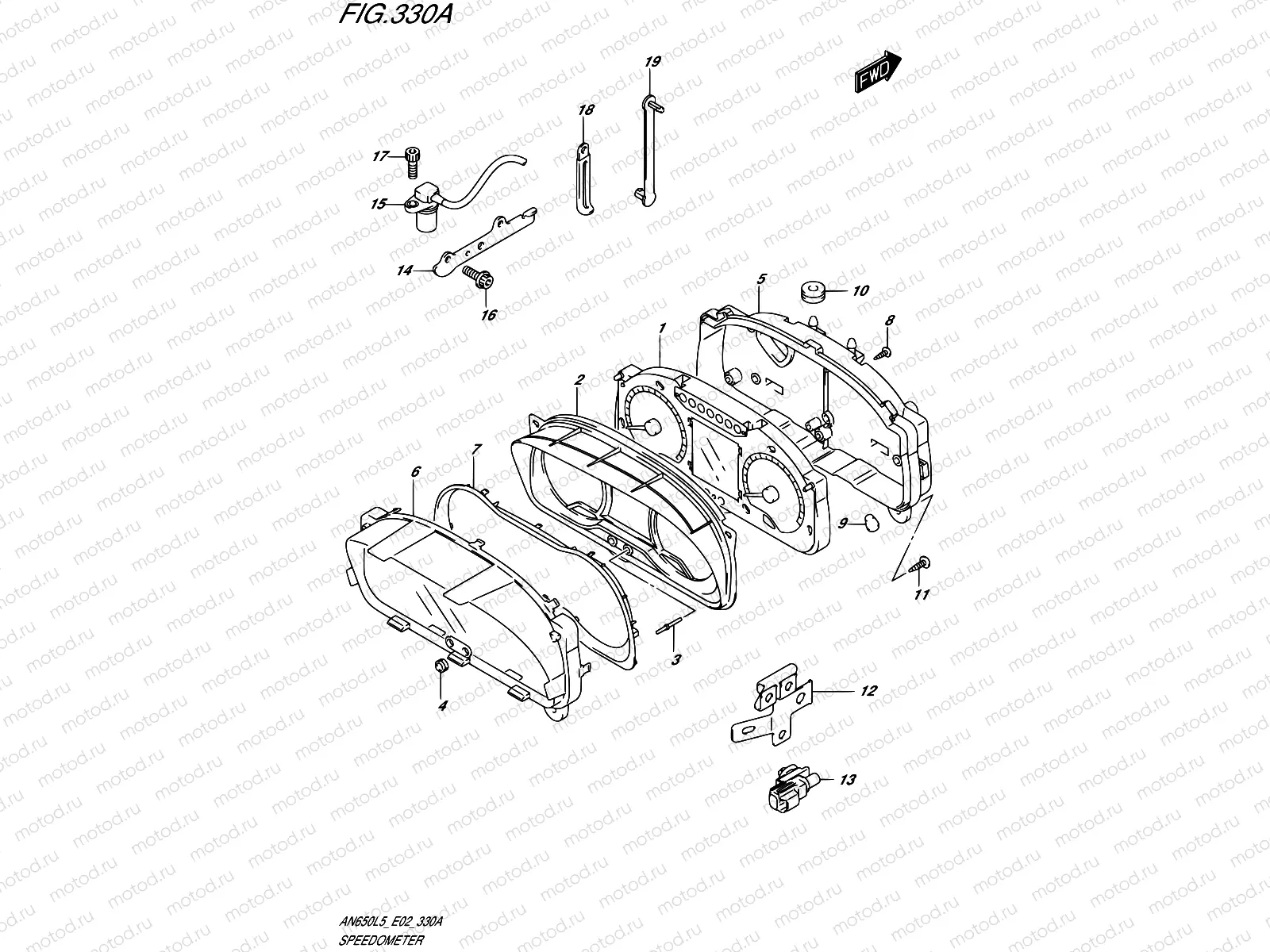 FIG.330A

FWD

19

18

17

15

14

16

5

10

8

1

2

7

6

9

11

3

4

12

13

AN650L5_E02_330A
SPEEDOMETER

motod.ru