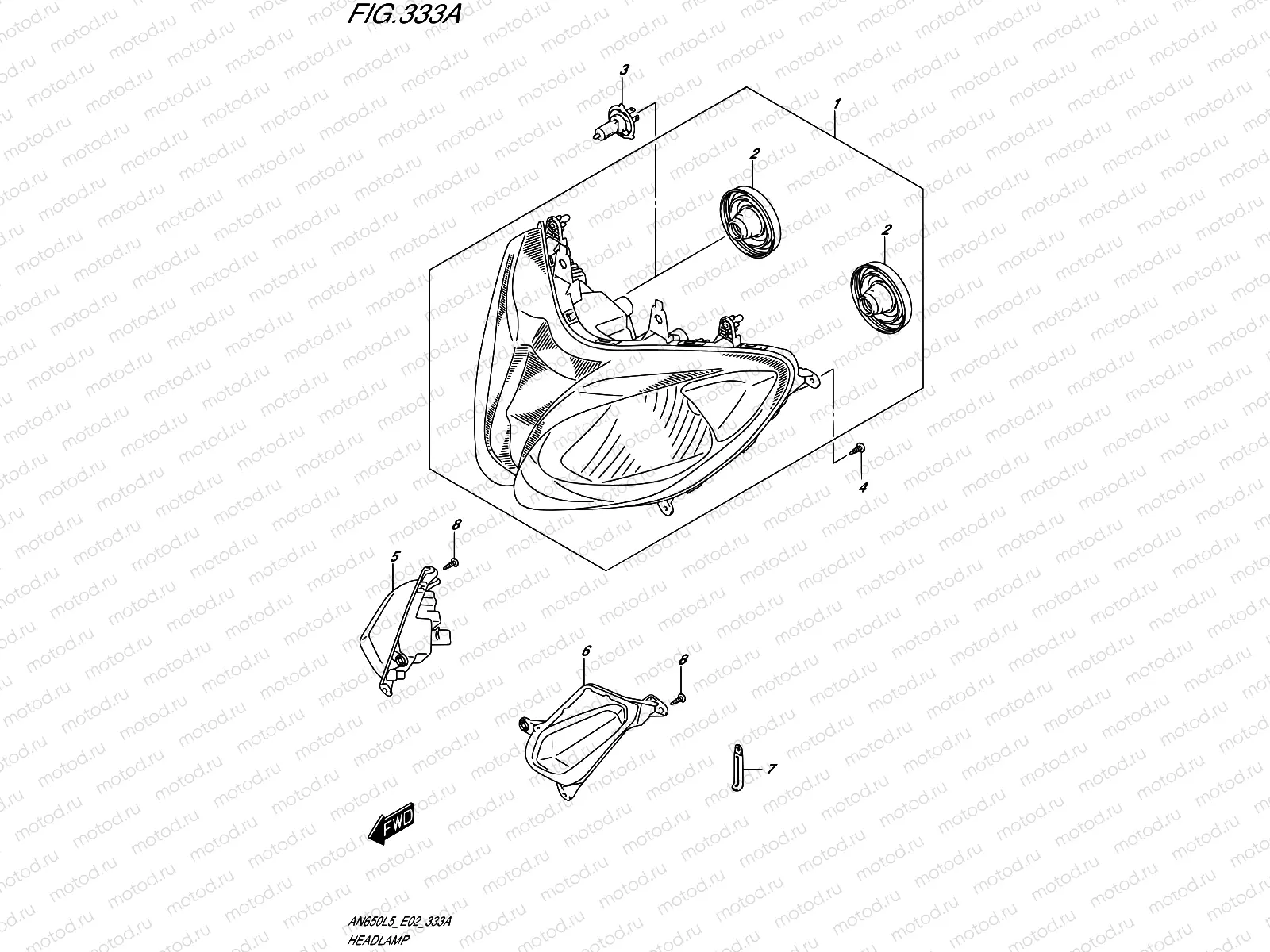 FIG.333A

3
1
2
2
4
8
5
6
8
7

FWD

AN650L5_E02_333A
HEADLAMP

motod.ru