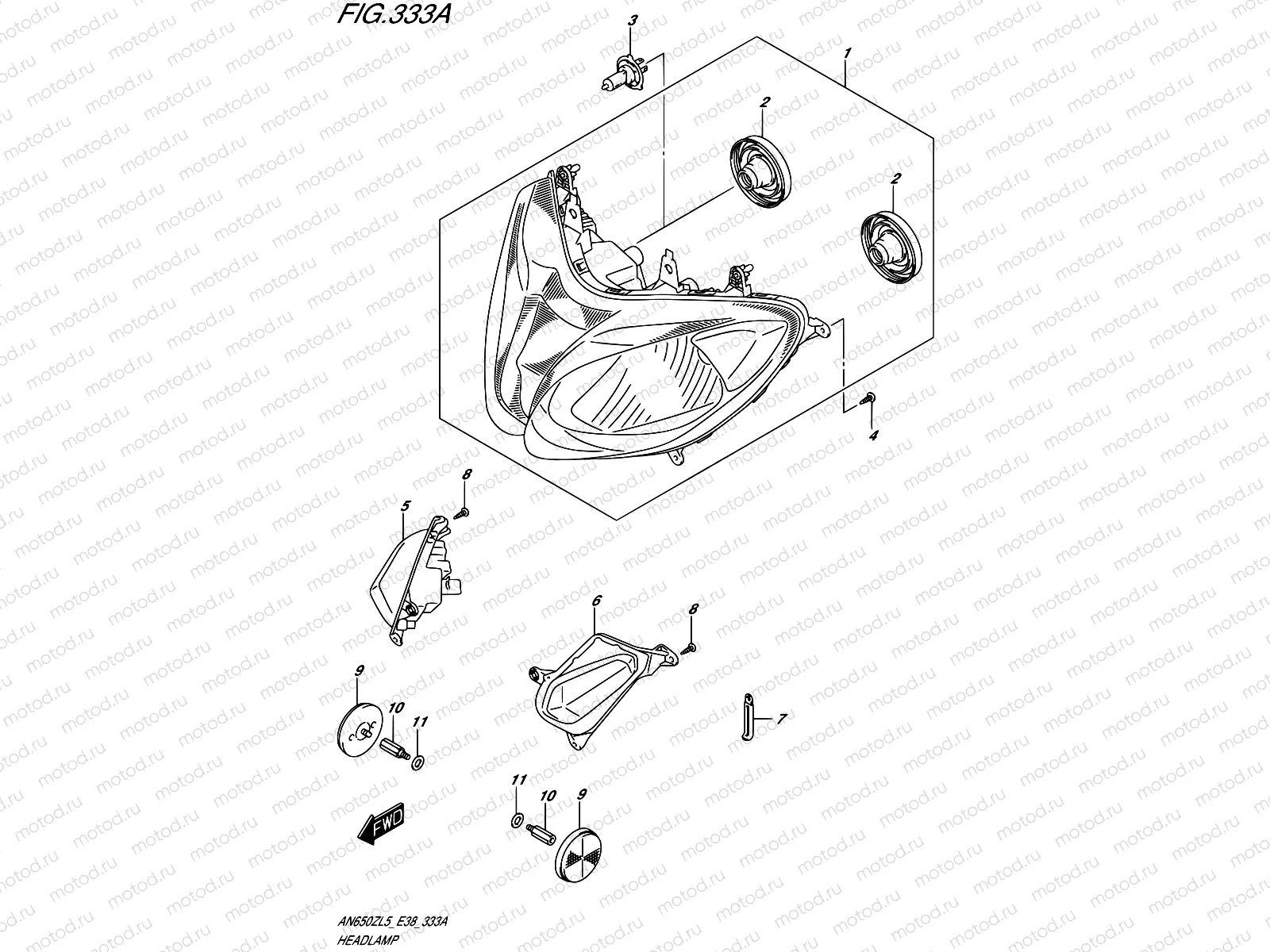 FIG.333A

3
1
2
2
4
8
5
6
8
9
10
11
7
11
10
9
FWD

AN650ZL5_E38_333A
HEADLAMP

motod.ru