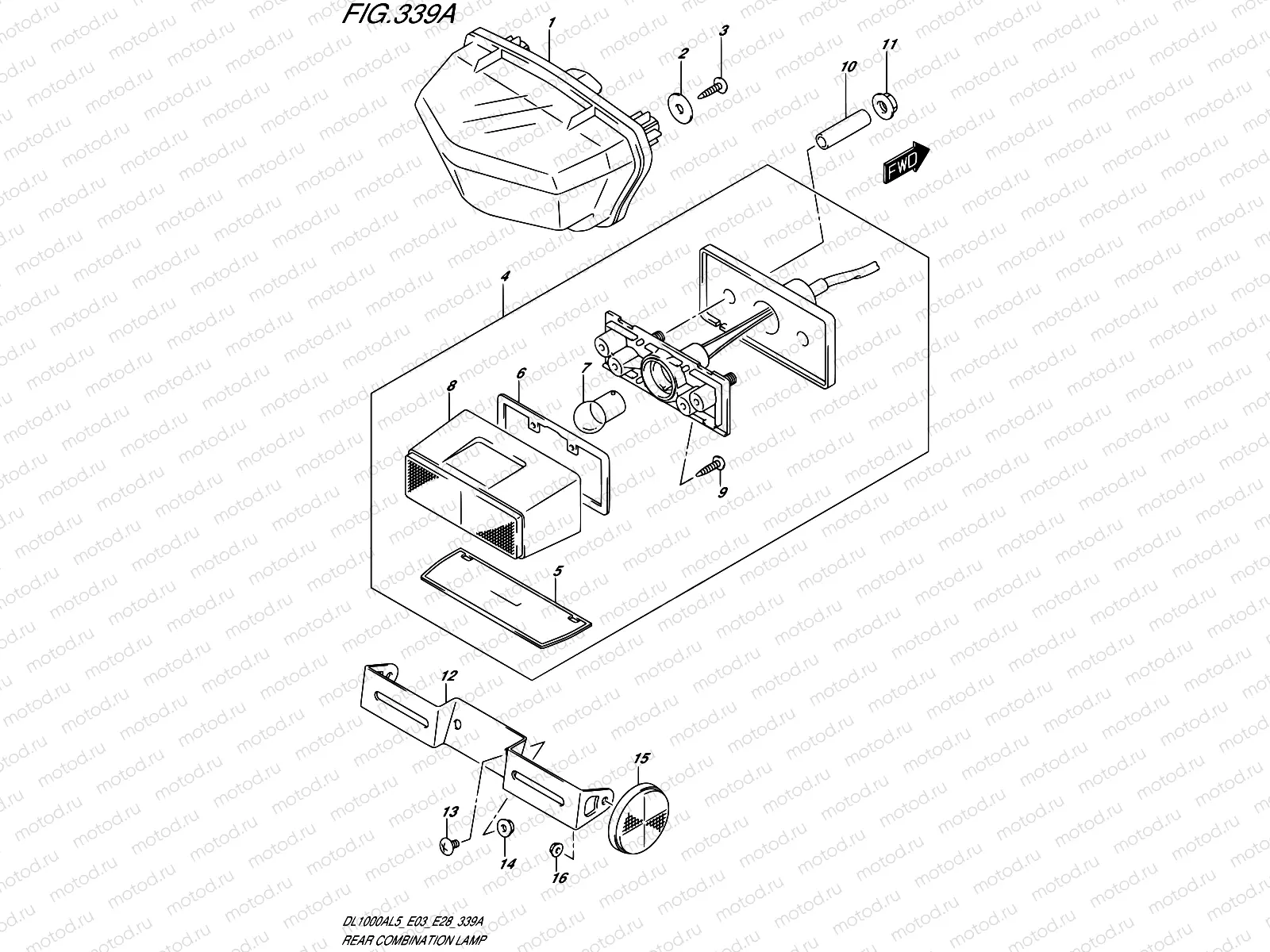 FIG.339A

1
2
3
10
11
FWD
4
8
6
7
9
5
12
15
13
14
16

DL1000AL5_E03_E28_339A
REAR COMBINATION LAMP

motod.ru