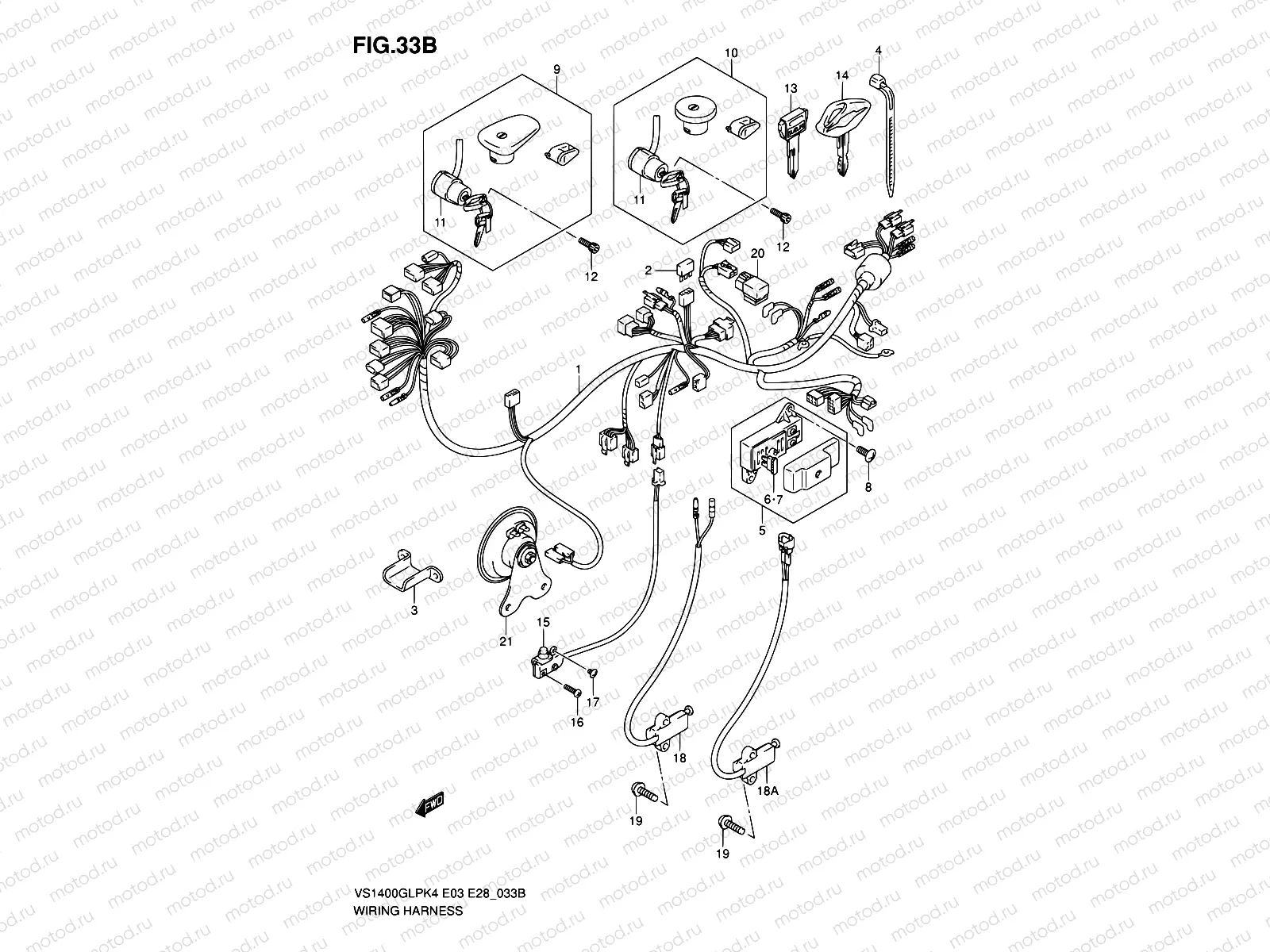 FIG.33B

9
10
13
14
4
11
11
12
12
2
20
1
8
6·7
5
3
21
15
17
16
18
18A
19
19
FWD

VS1400GLPK4 E03 E28_033B
WIRING HARNESS

motod.ru