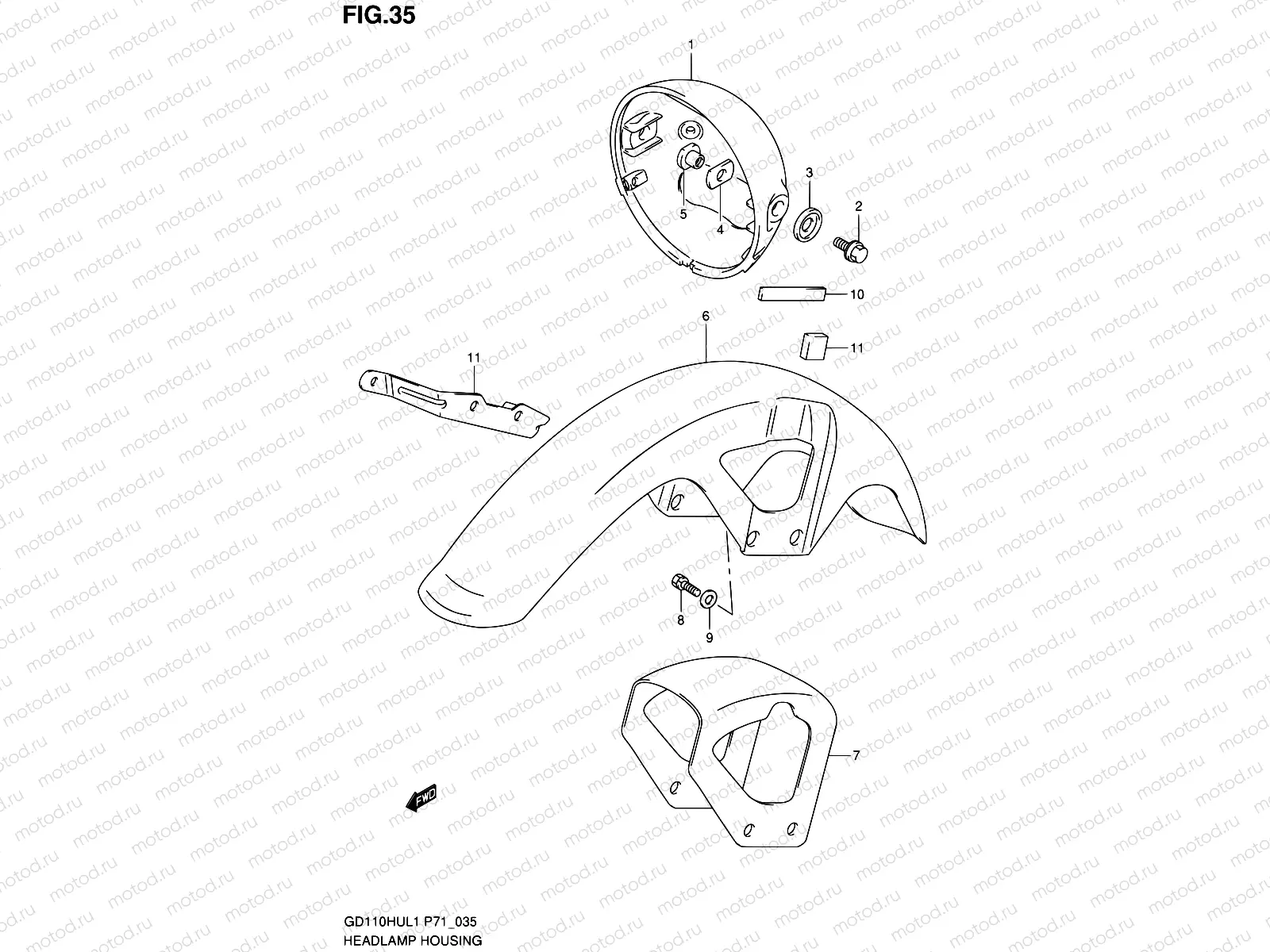 FIG.35

1
3
2
5
4
10
6
11
11
8
9
7
FWD

GD110HUL1 P71_035
HEADLAMP HOUSING

motod.ru