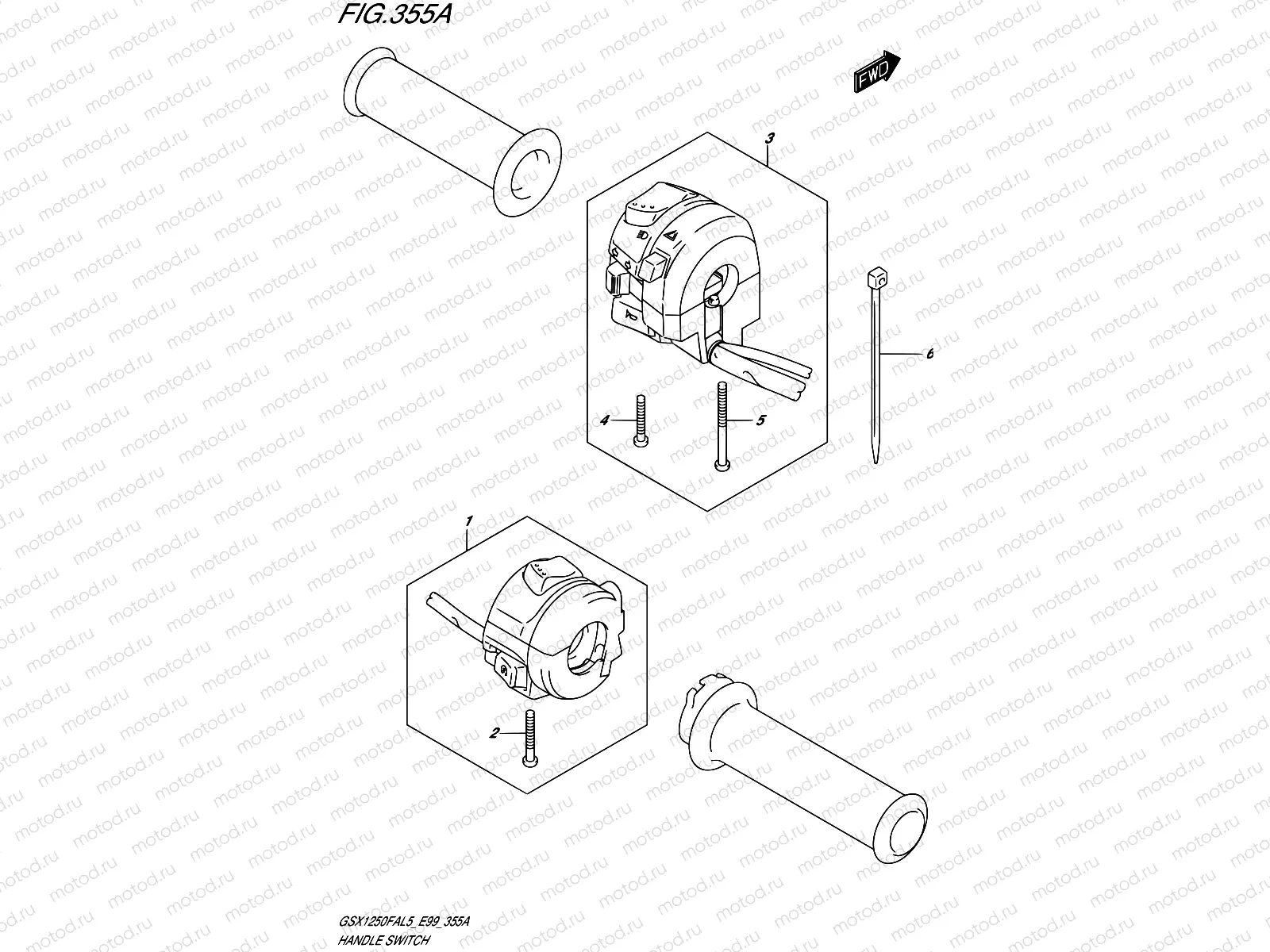 FIG.355A

FWD

3

6

4

5

1

2

GSX1250FAL5_E99_355A
HANDLE SWITCH

motod.ru