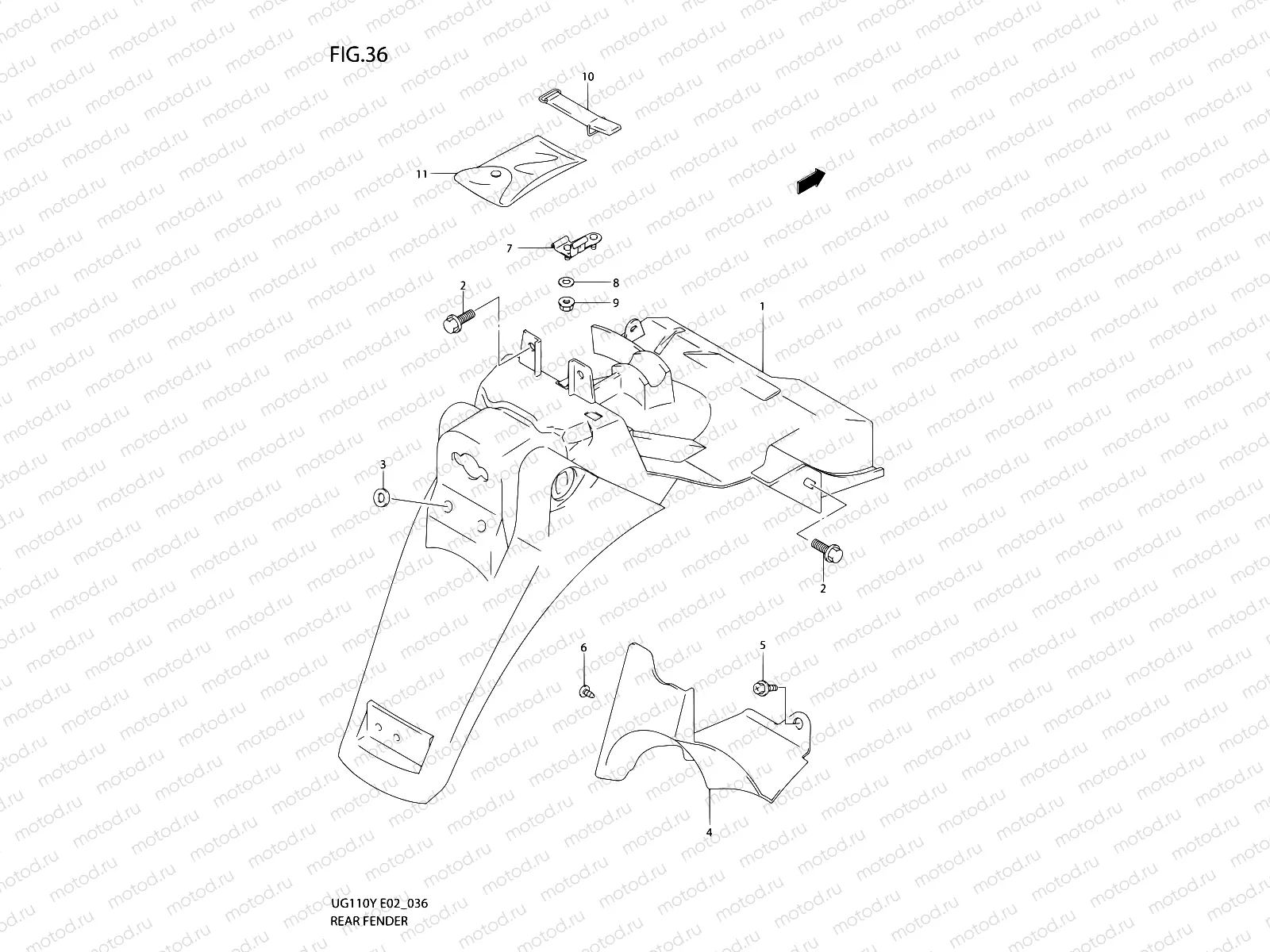 FIG.36

10

11

7

8

9

2

1

3

2

6

5

4

UG110Y E02_036
REAR FENDER

motod.ru