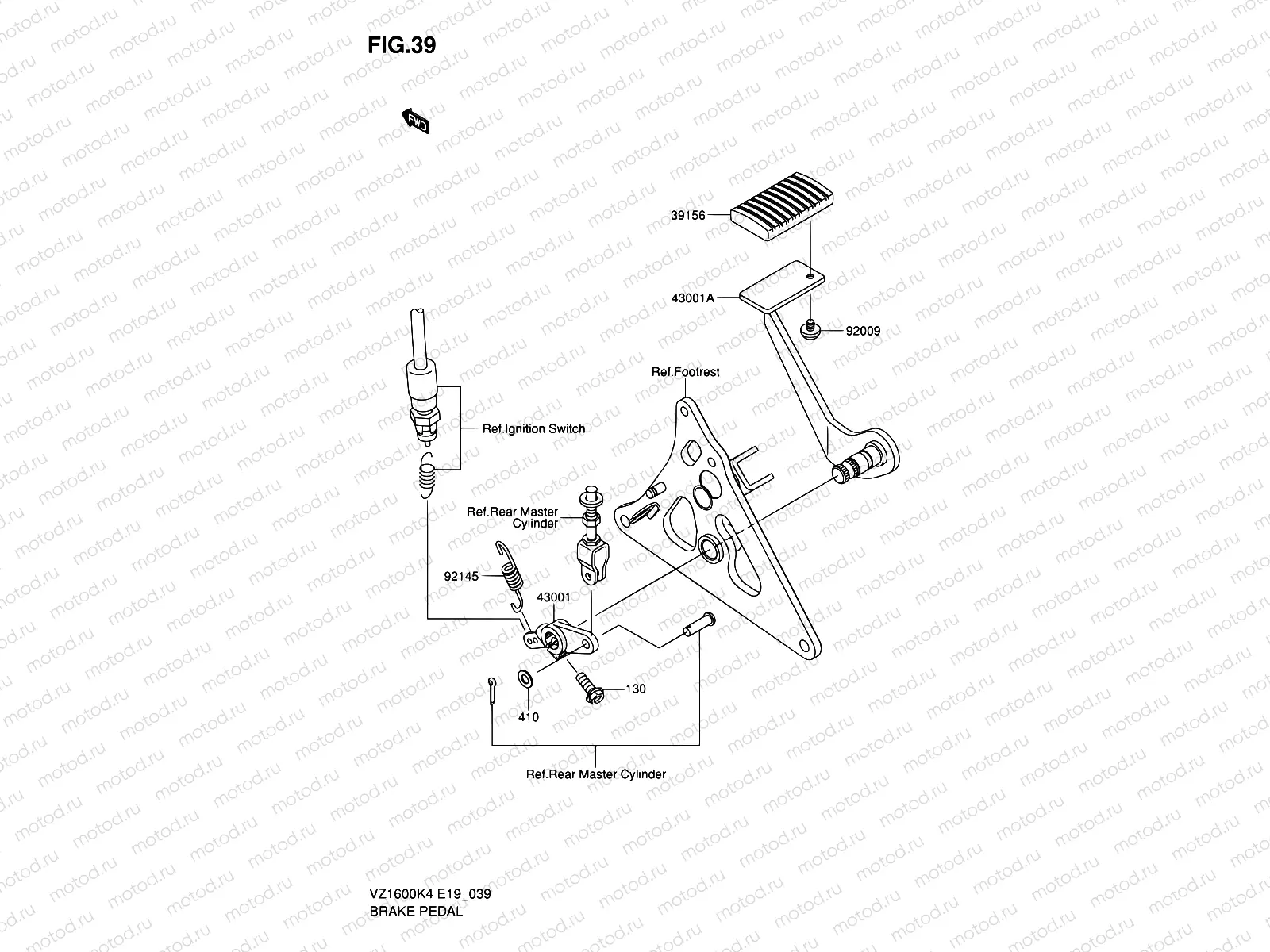 FIG.39

FWD

39156

43001A

92009

Ref.Footrest

Ref.Ignition Switch

Ref.Rear Master Cylinder

92145

43001

130

410

Ref.Rear Master Cylinder

VZ1600K4 E19_039
BRAKE PEDAL

motod.ru