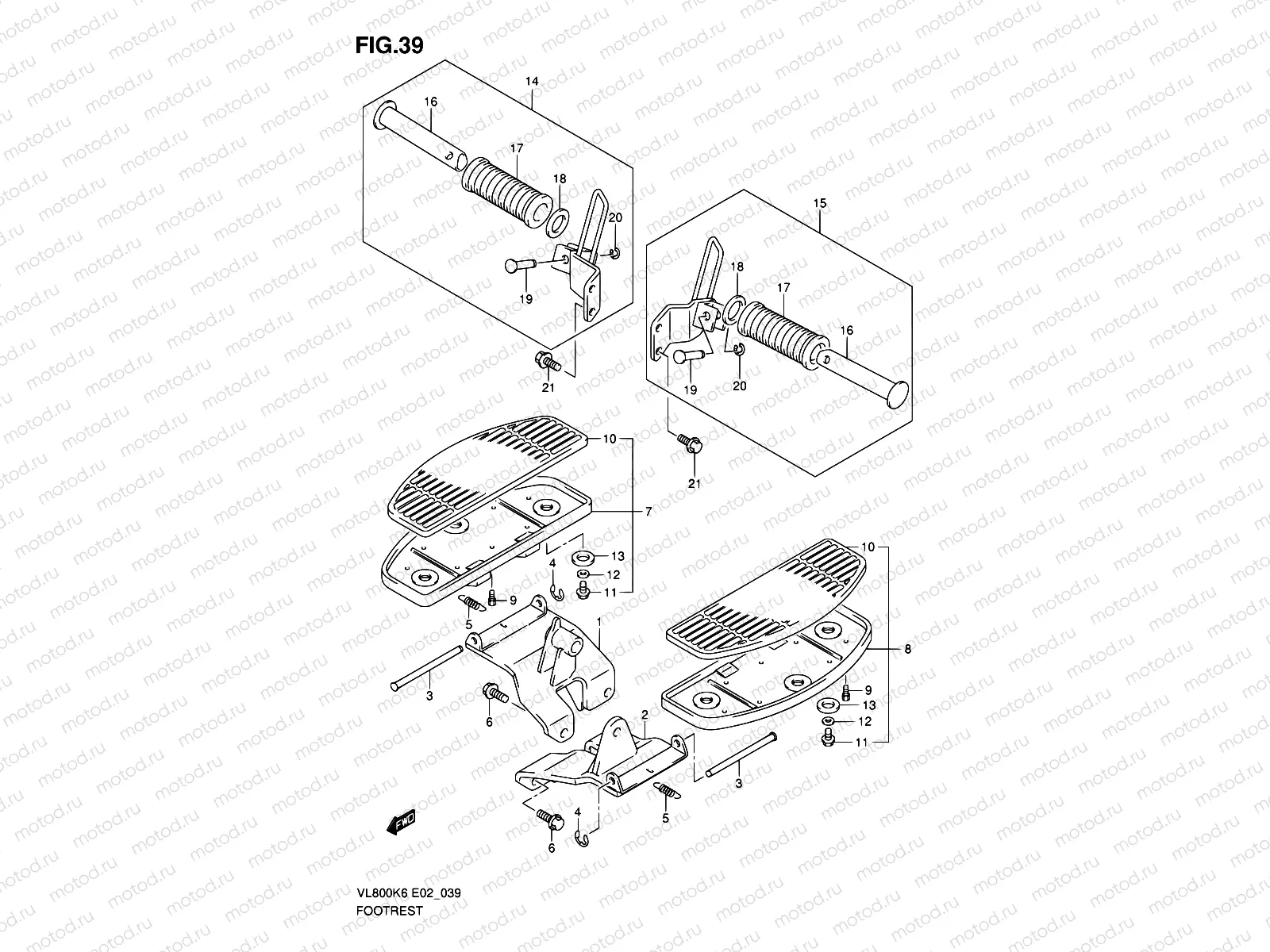 FIG.39

14
16
17
18
20
19
21

15
18
17
16
19
20
21

10
7
13
12
11
4
9
5
1
3
6

10
8
9
13
12
11
2
3
5
4
6

FWD

VL800K6 E02_039
FOOTREST

motod.ru