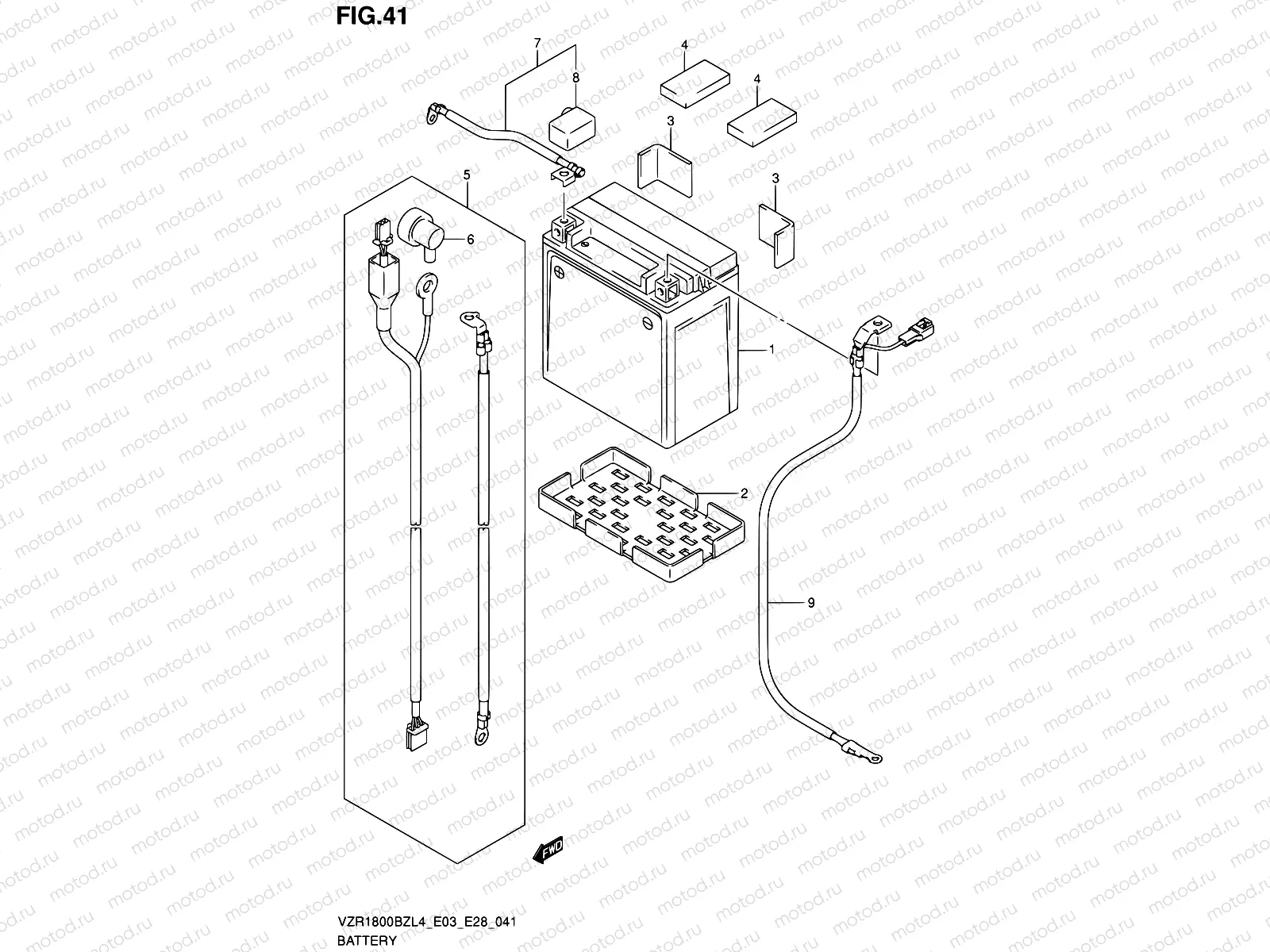 FIG.41

7
8
4
4
3
3
5
6
1
2
9
FWD

VZR1800BZL4_E03_E28_041
BATTERY

motod.ru