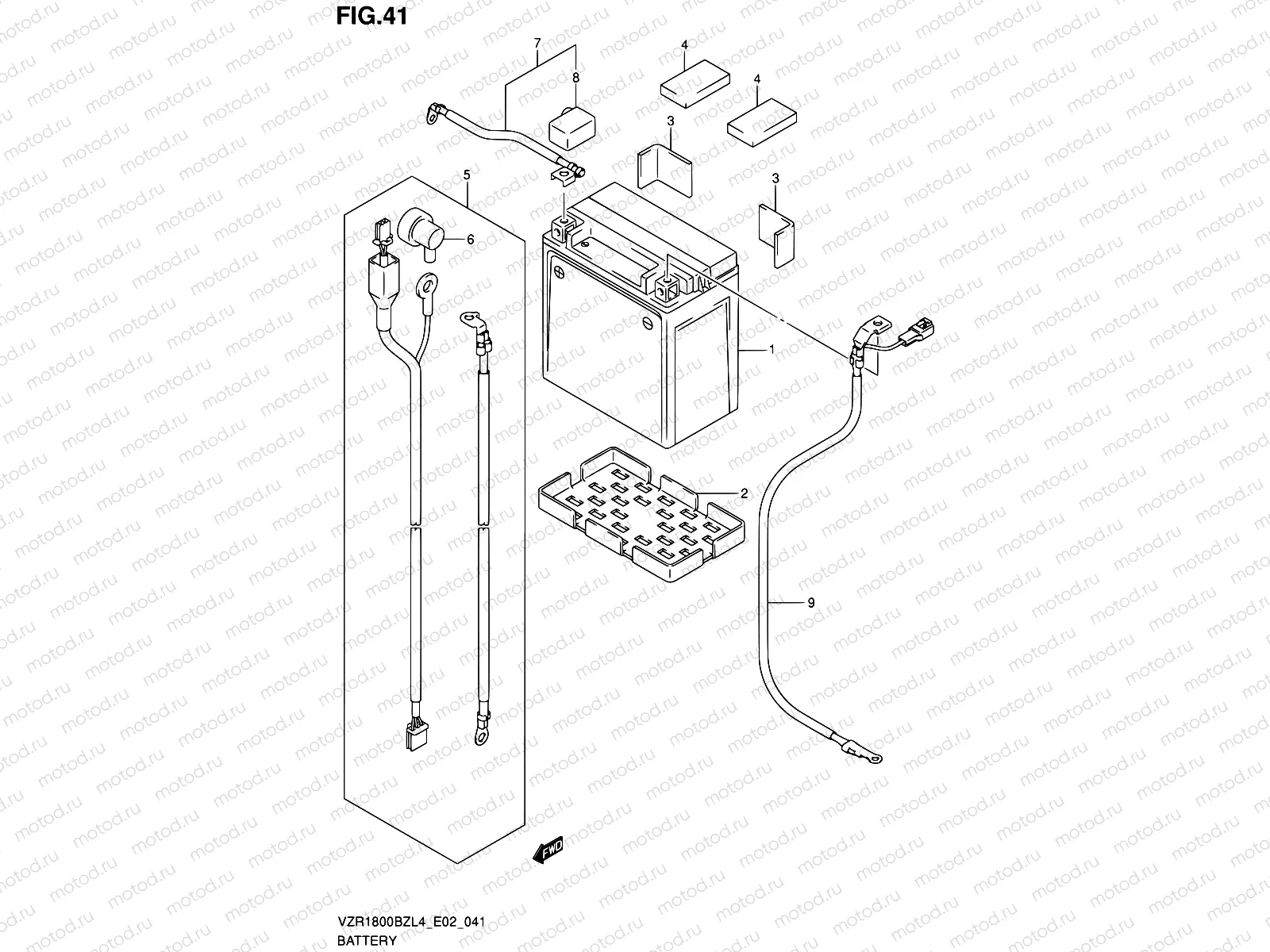 FIG.41

7
8
4
4
3
3
5
6
1
2
9

FWD

VZR1800BZL4_E02_041
BATTERY

motod.ru