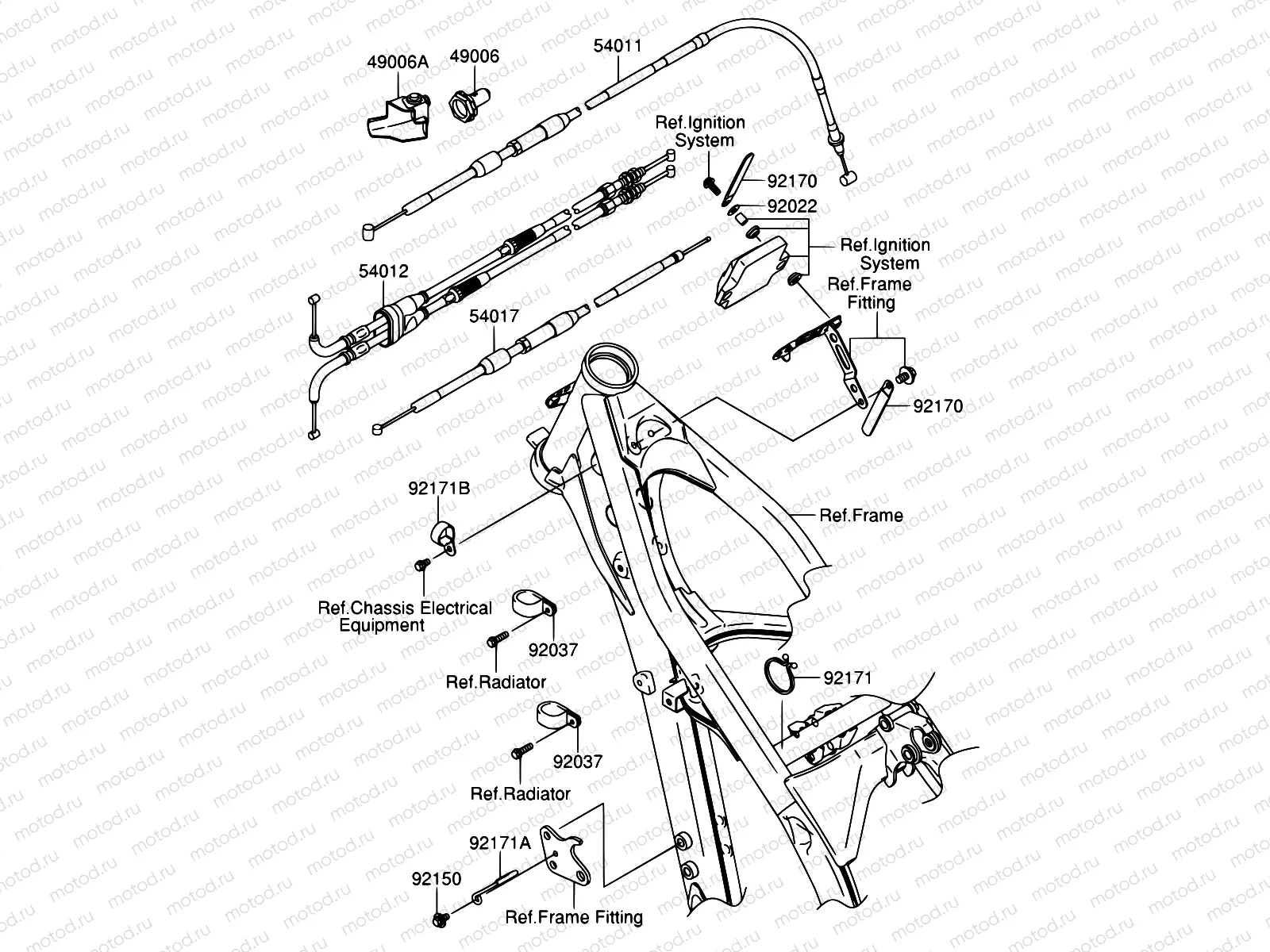 49006A
49006
54011
Ref.Ignition System
92170
92022
Ref.Ignition System
Ref.Frame Fitting
54012
54017
92170
92171B
Ref.Frame
Ref.Chassis Electrical Equipment
92037
Ref.Radiator
92171
92037
Ref.Radiator
92171A
92150
Ref.Frame Fitting
motod.ru