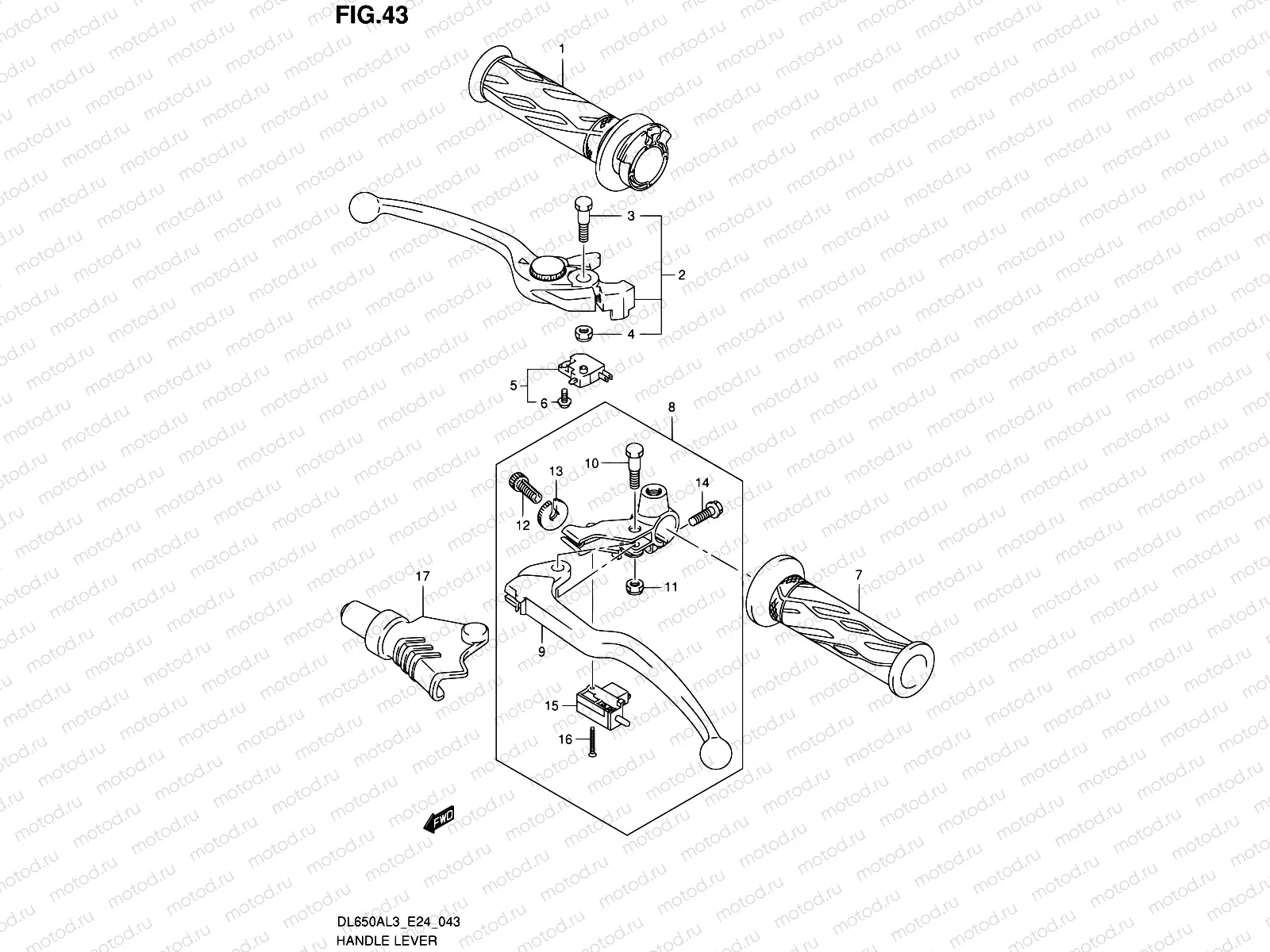 FIG.43

1
3
2
4
5
6
8
10
13
14
12
11
17
7
9
15
16
FWD

DL650AL3_E24_043
HANDLE LEVER

motod.ru