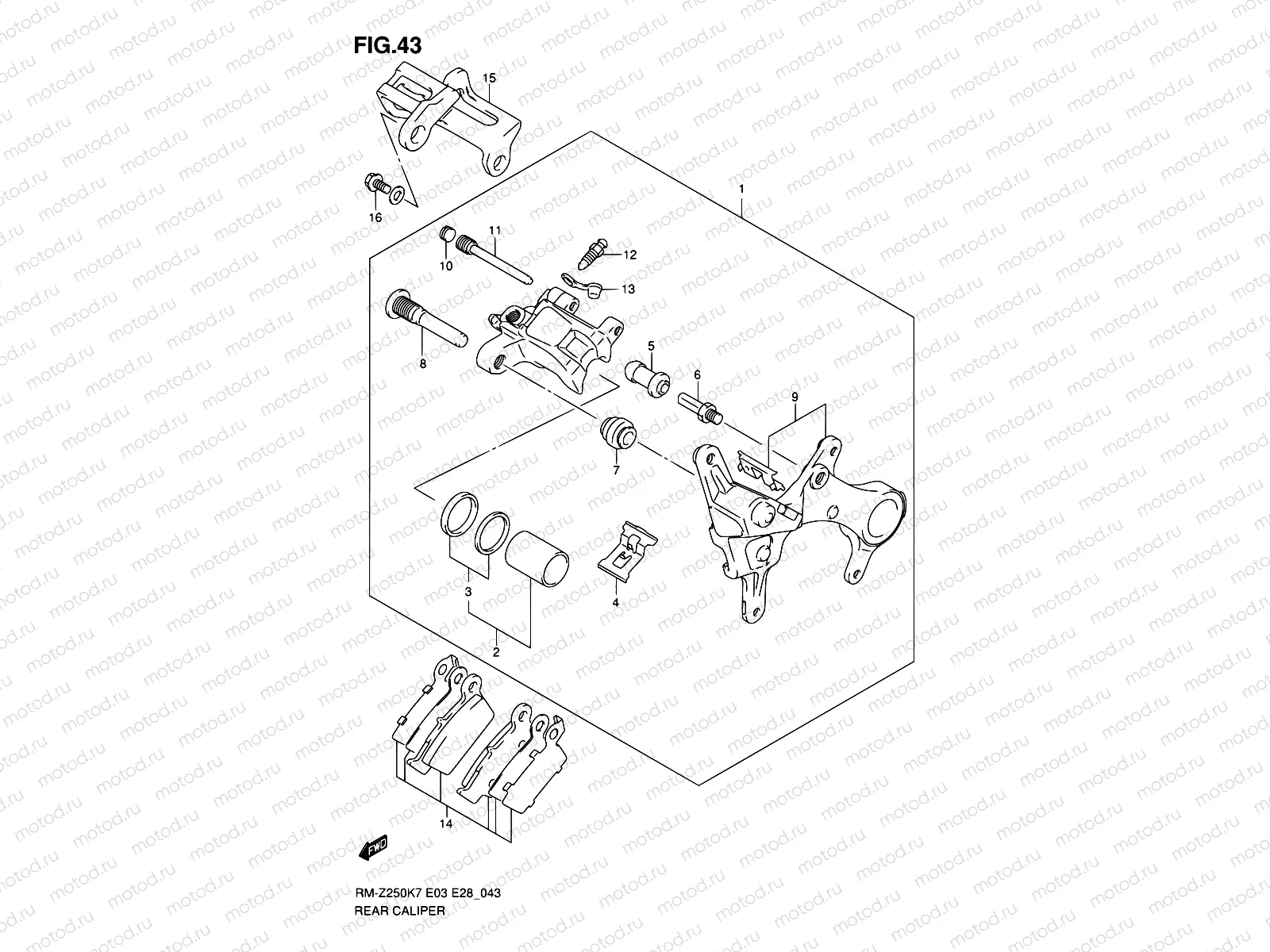 FIG.43

15

16

1

11

10

12

13

8

5

6

9

7

3

2

4

14

FWD

RM-Z250K7 E03 E28_043
REAR CALIPER

motod.ru