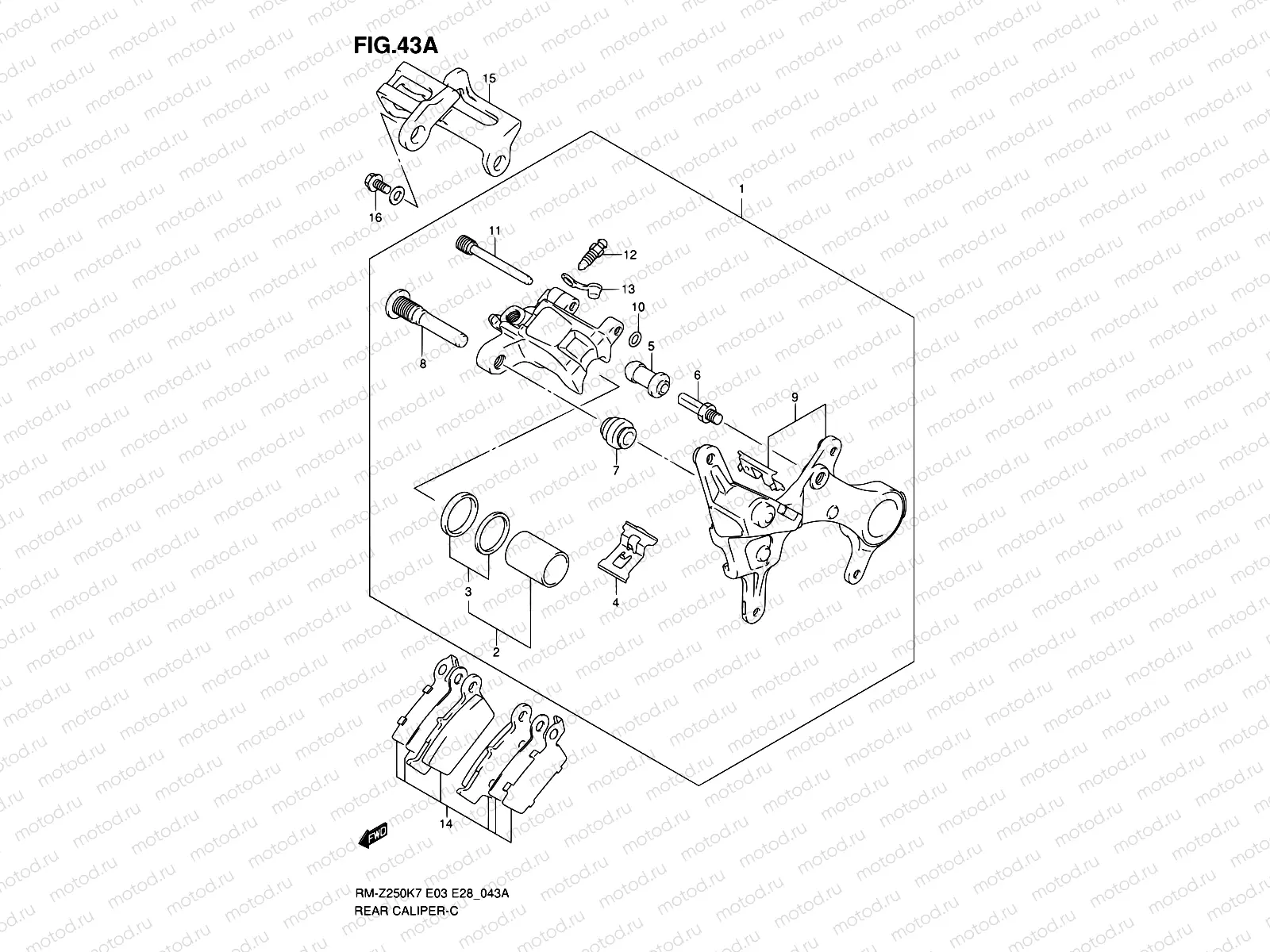 FIG.43A

15

16

1

11

12

13

10

8

5

6

9

7

3

4

2

14

FWD

RM-Z250K7 E03 E28_043A
REAR CALIPER-C

motod.ru