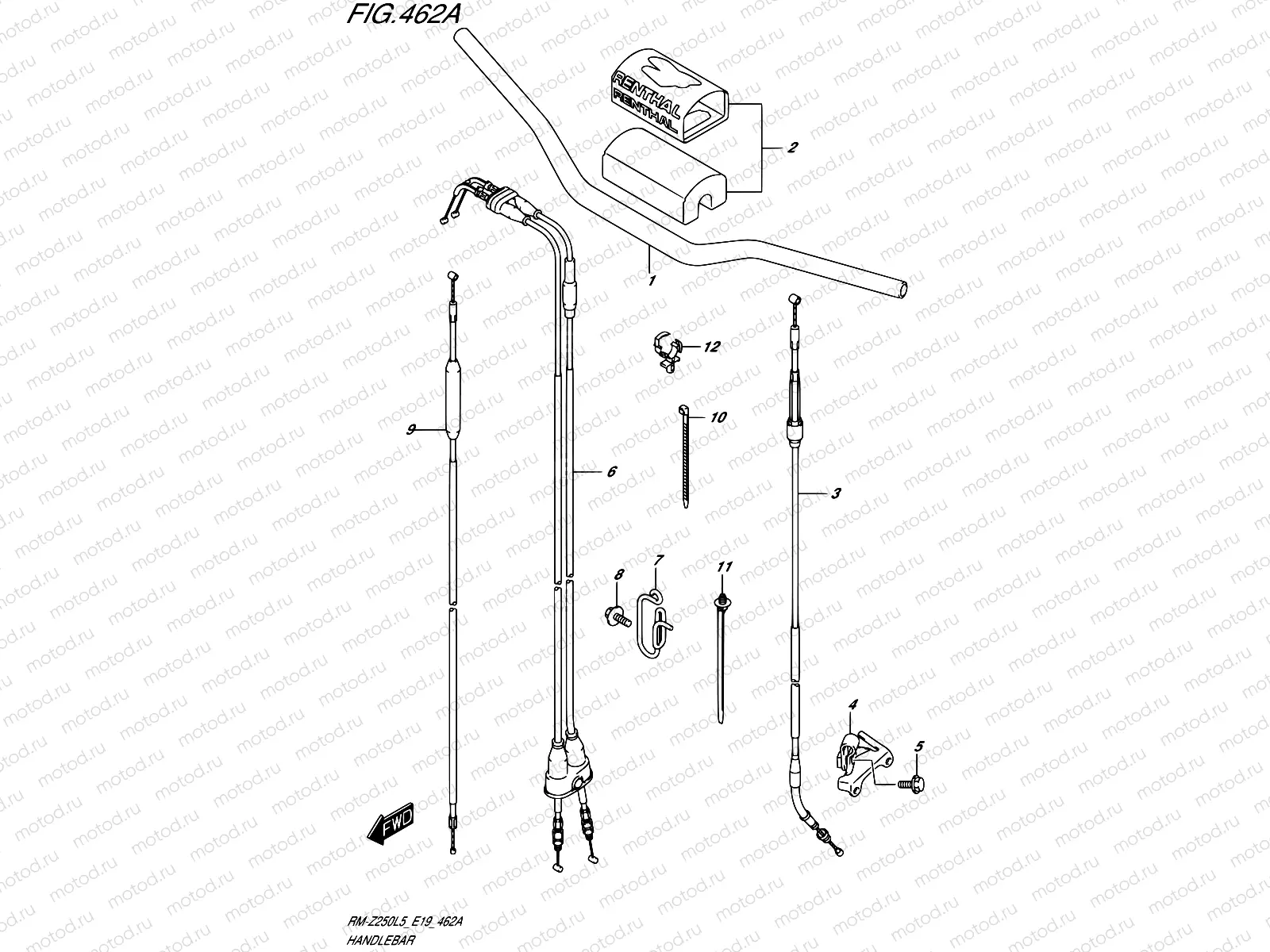 FIG.462A

RENTHAL
RENTHAL

2

1

12

10

9

6

3

8

7

11

4

5

FWD

RM-Z250L5_E19_462A
HANDLEBAR

motod.ru