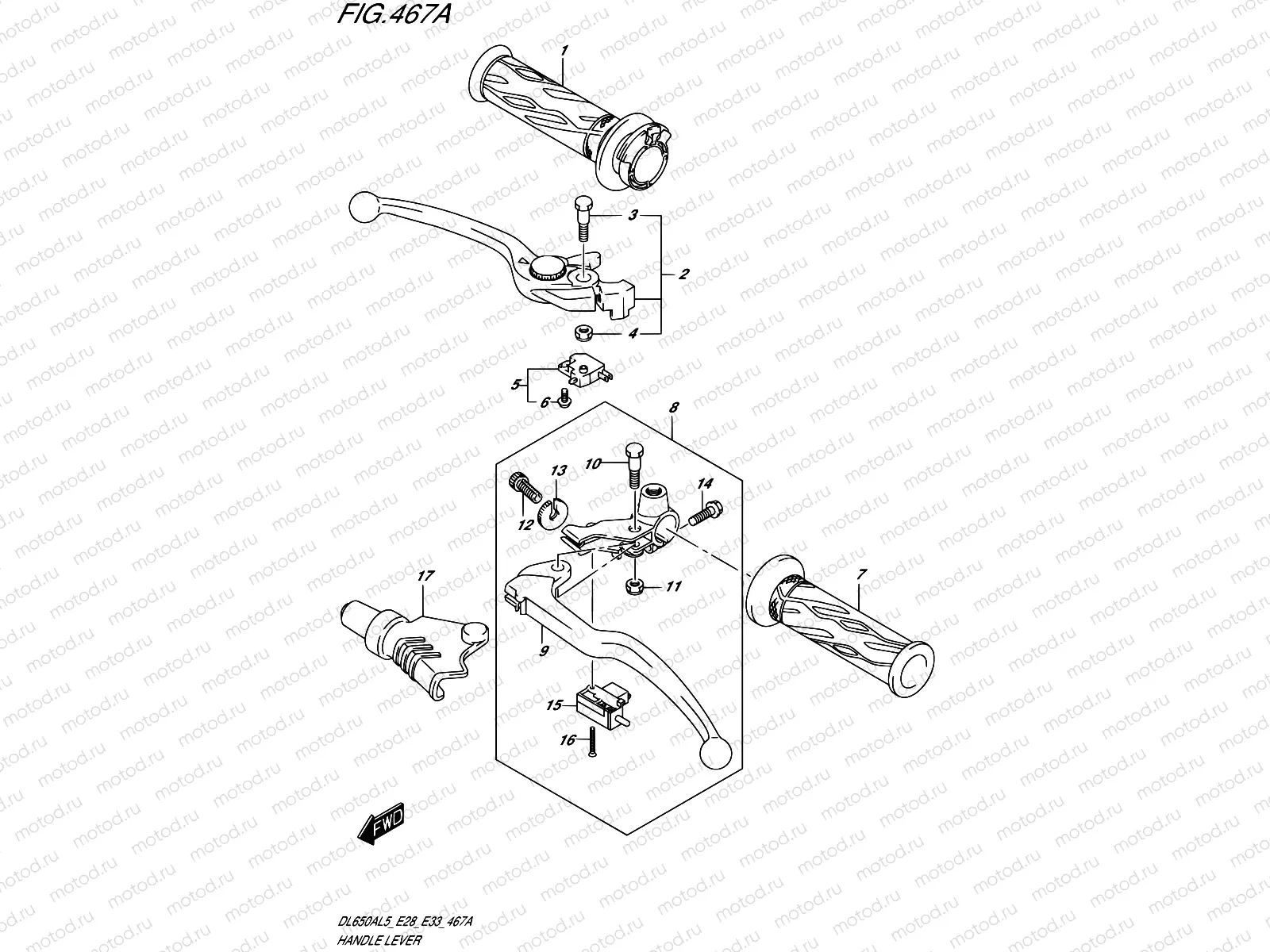 FIG.467A

1

3

2

4

5

6

8

10

13

14

12

11

7

17

9

15

16

FWD

DL650AL5_E28_E33_467A
HANDLE LEVER

motod.ru