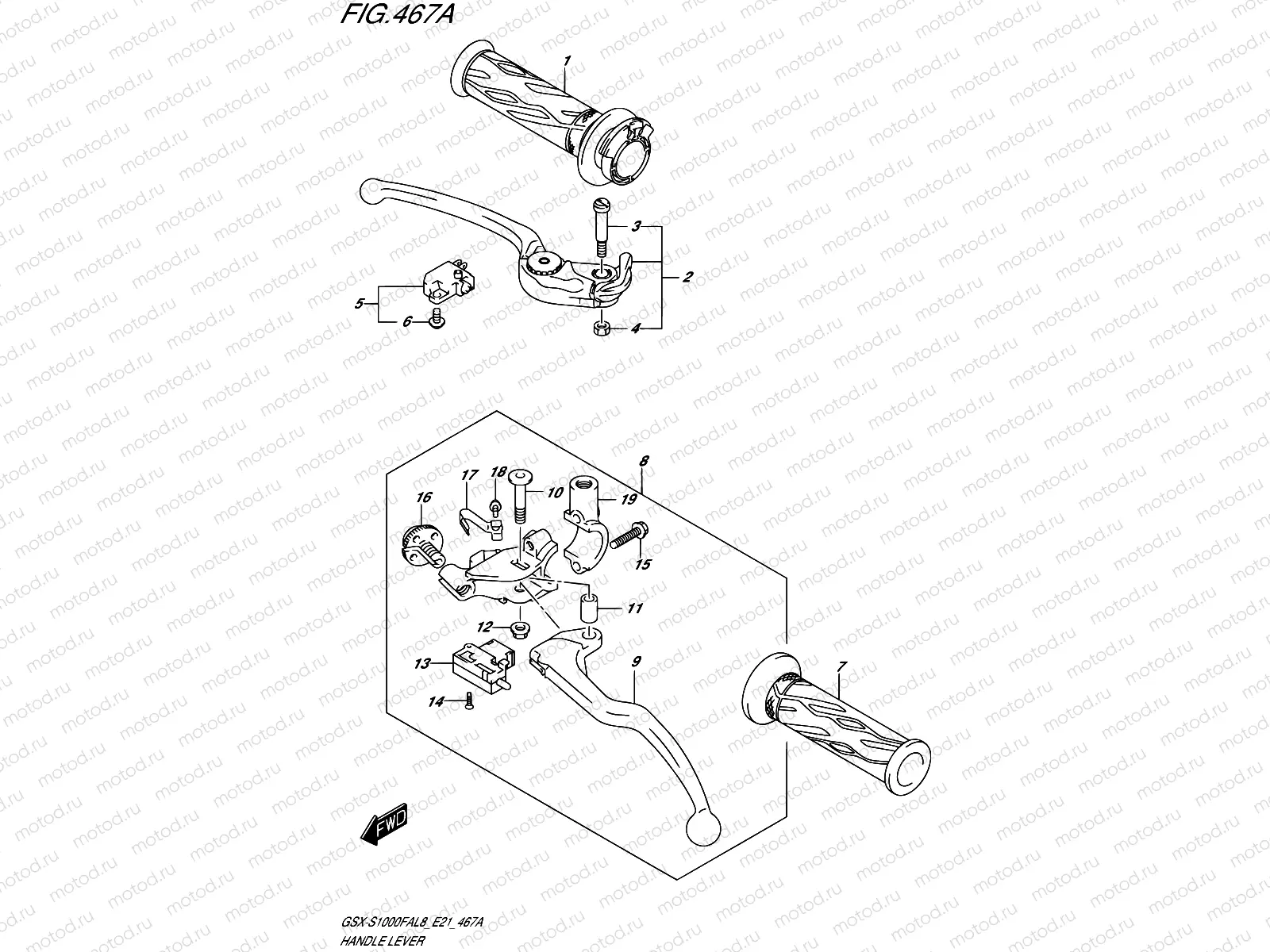 FIG.467A

1

3

2

5

6

4

8

17

18

10

19

16

15

11

12

13

9

7

14

FWD

GSX-S1000FAL8_E21_467A
HANDLE LEVER

motod.ru