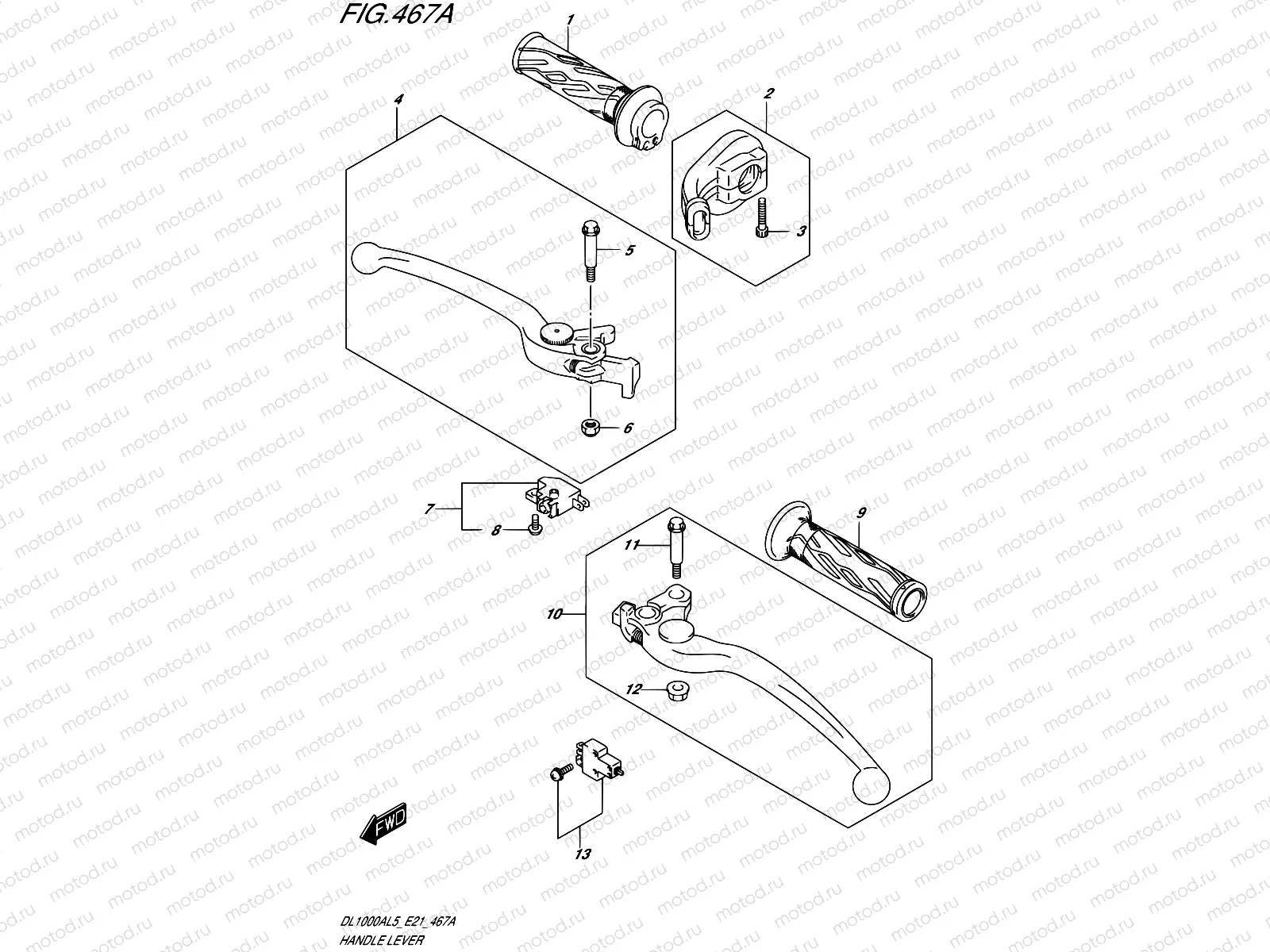 FIG.467A

1
2
3
4
5
6
7
8
9
10
11
12
13

FWD

DL1000AL5_E21_467A
HANDLE LEVER

motod.ru