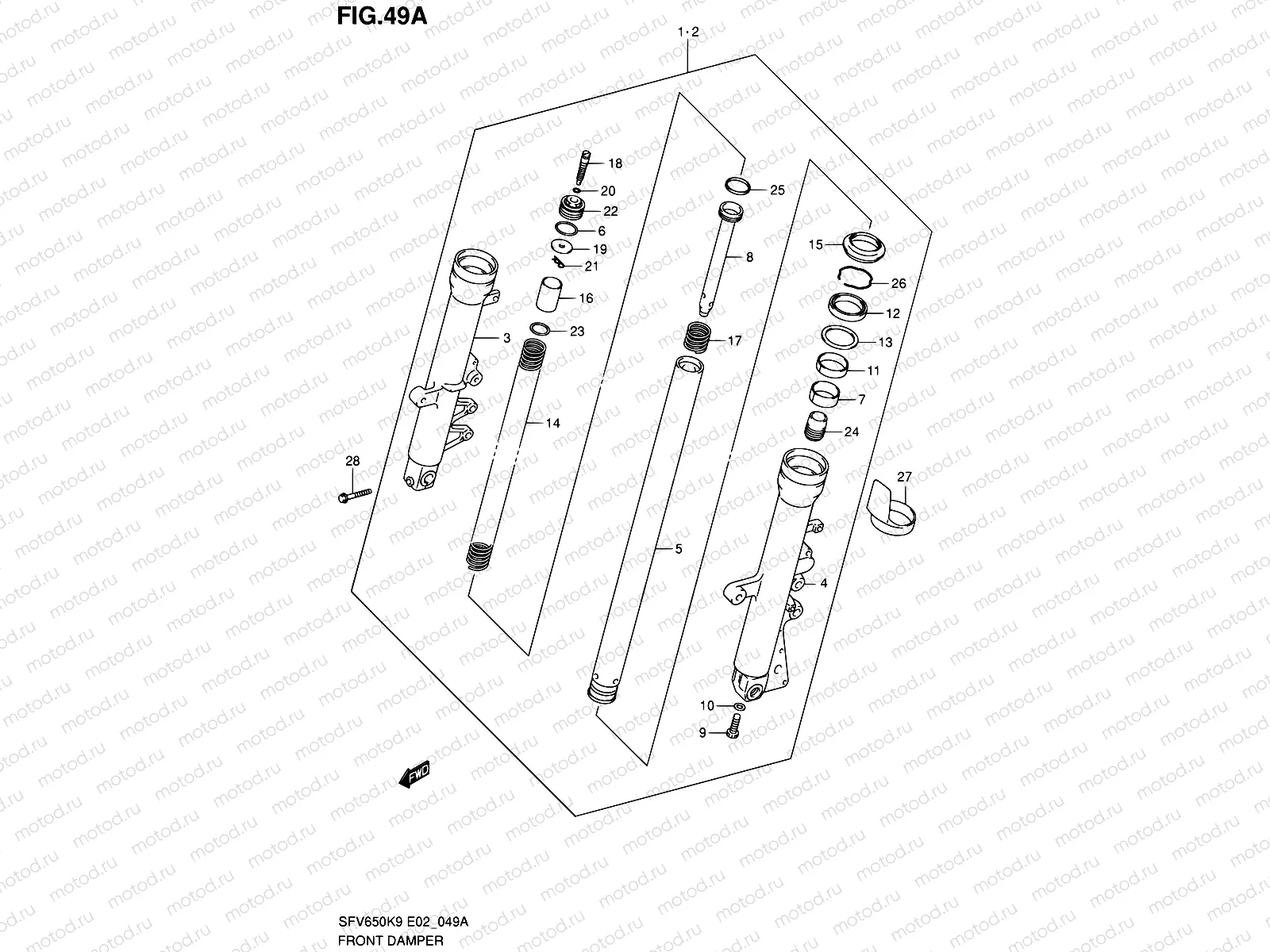 FIG.49A

1·2

18
20
22
6
19
21
16
23
3
14
28
25
8
17
5
15
26
12
13
11
7
24
27
4
10
9

FWD

SFV650K9 E02_049A
FRONT DAMPER

motod.ru