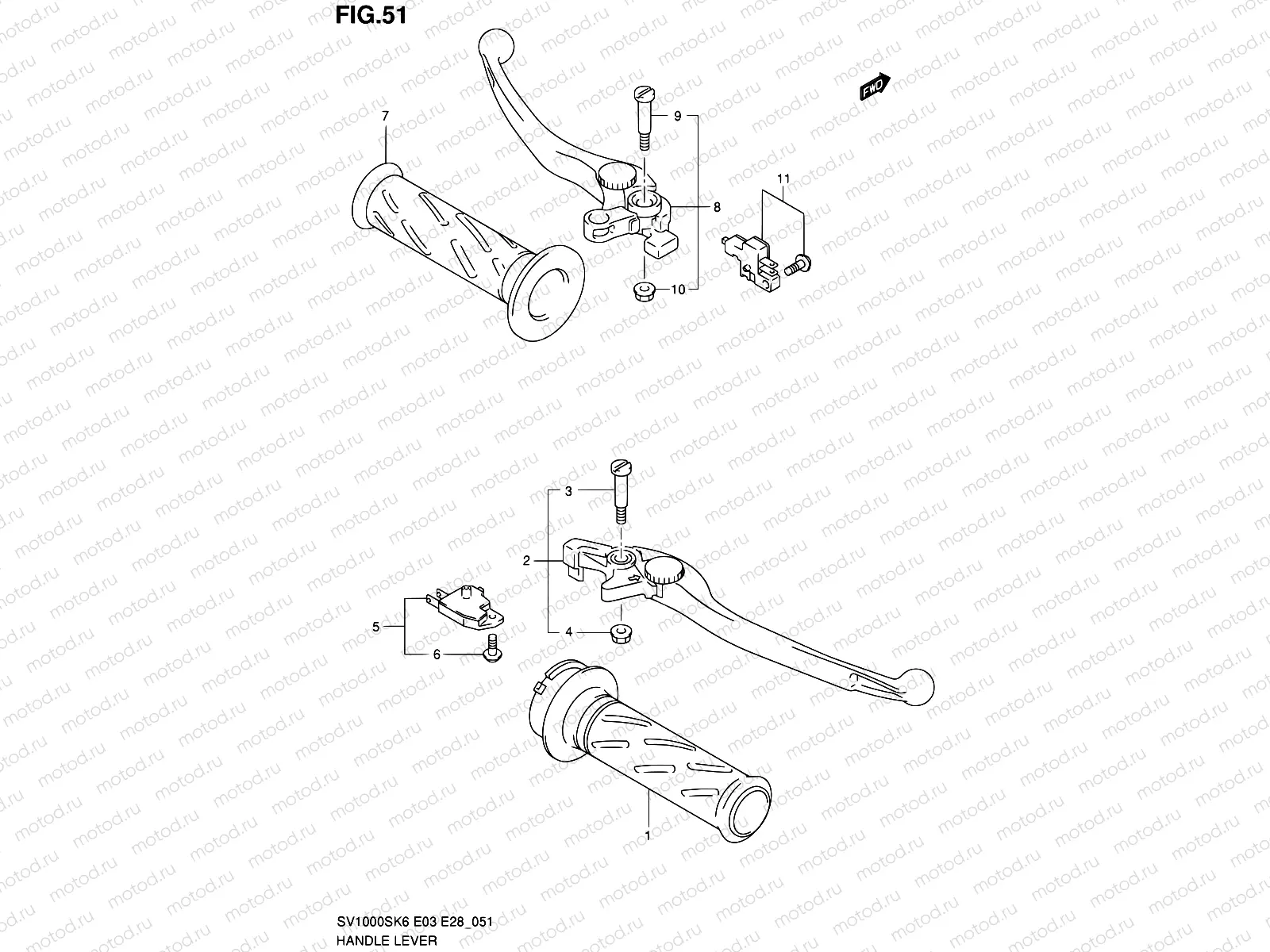 FIG.51

FWD

7

9

8

11

10

3

2

5

4

6

1

SV1000SK6 E03 E28_051
HANDLE LEVER

motod.ru